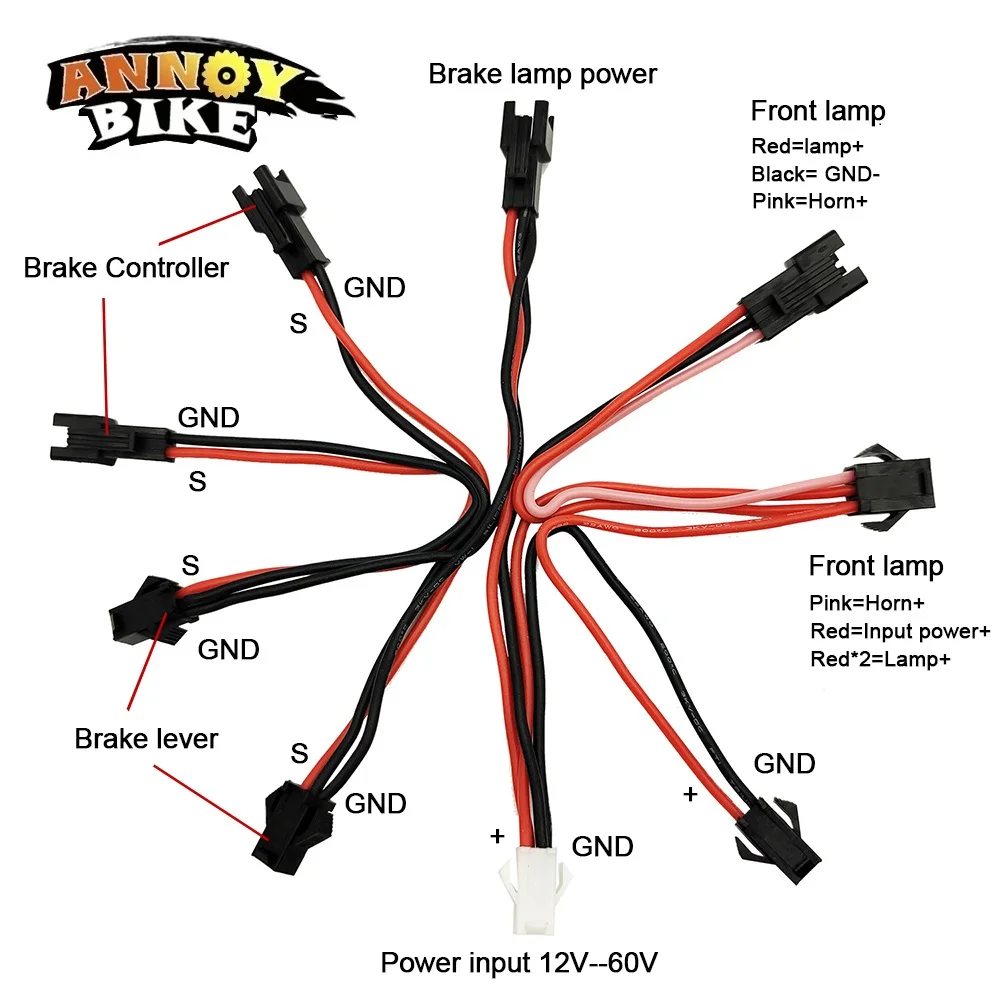 ANNOY BIKE

Brake lamp power

Front lamp
Red=lamp+
Black= GND-
Pink=Horn+

Brake Controller

GND
S

GND
S

S
GND

Brake lever

S
GND

Front lamp
Pink=Horn+
Red=Input power+
Red*2=Lamp+

GND
+

+
GND

Power input 12V--60V