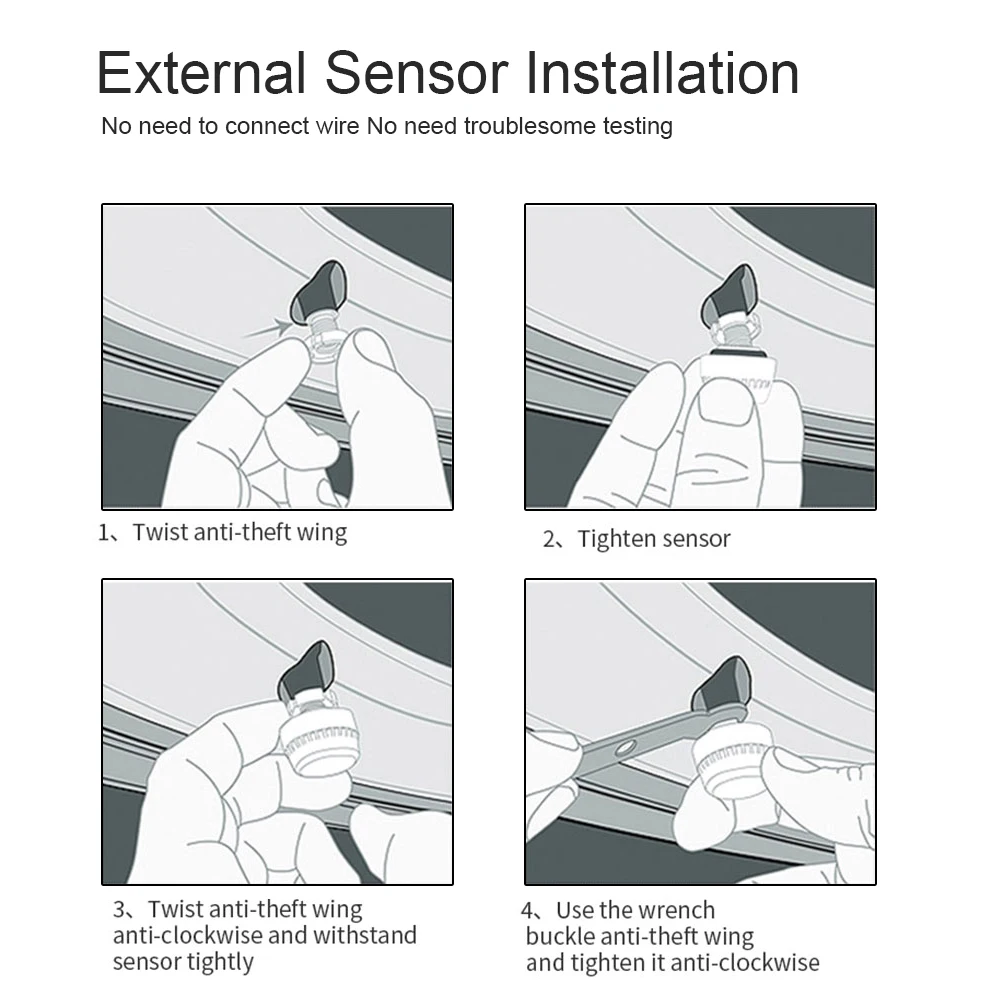 External Sensor Installation

No need to connect wire No need troublesome testing

1、Twist anti-theft wing

2、Tighten sensor

3、Twist anti-theft wing anti-clockwise and withstand sensor tightly

4、Use the wrench buckle anti-theft wing and tighten it anti-clockwise