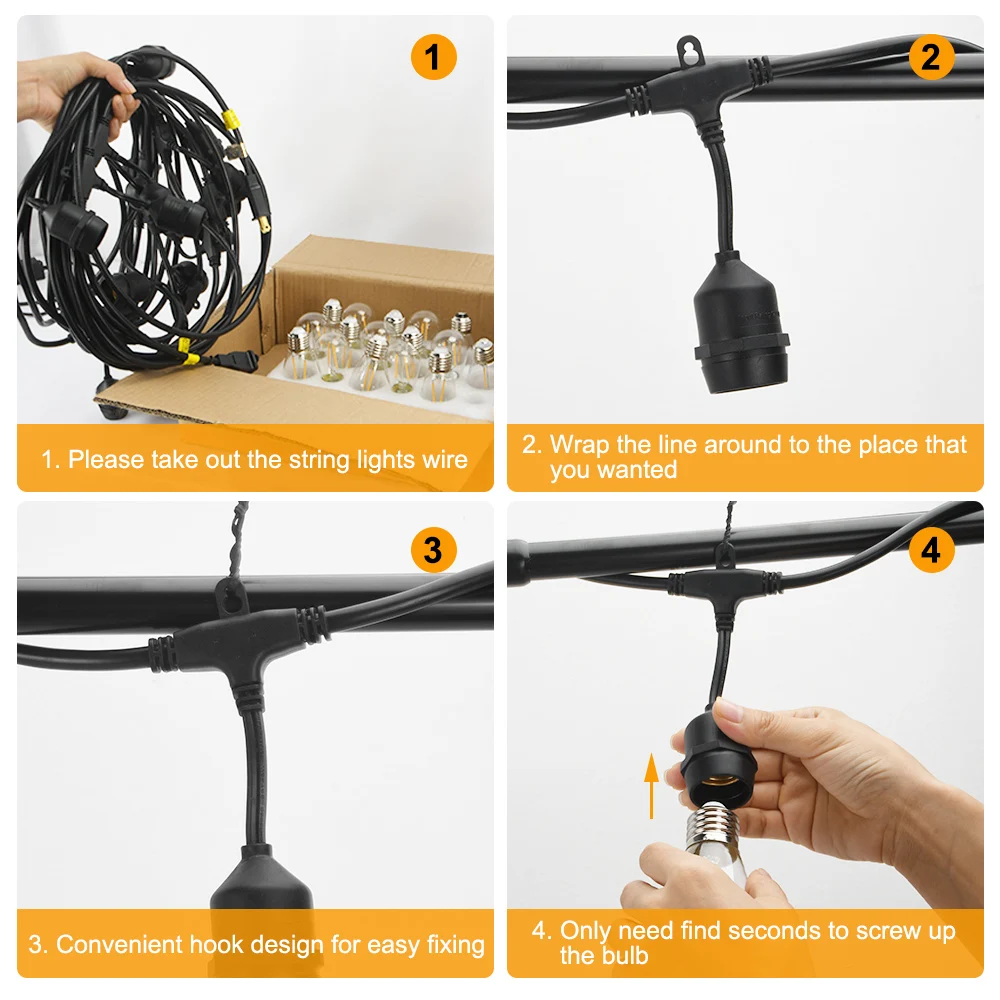 1

1. Please take out the string lights wire

2

2. Wrap the line around to the place that you wanted

3

3. Convenient hook design for easy fixing

4

4. Only need find seconds to screw up the bulb