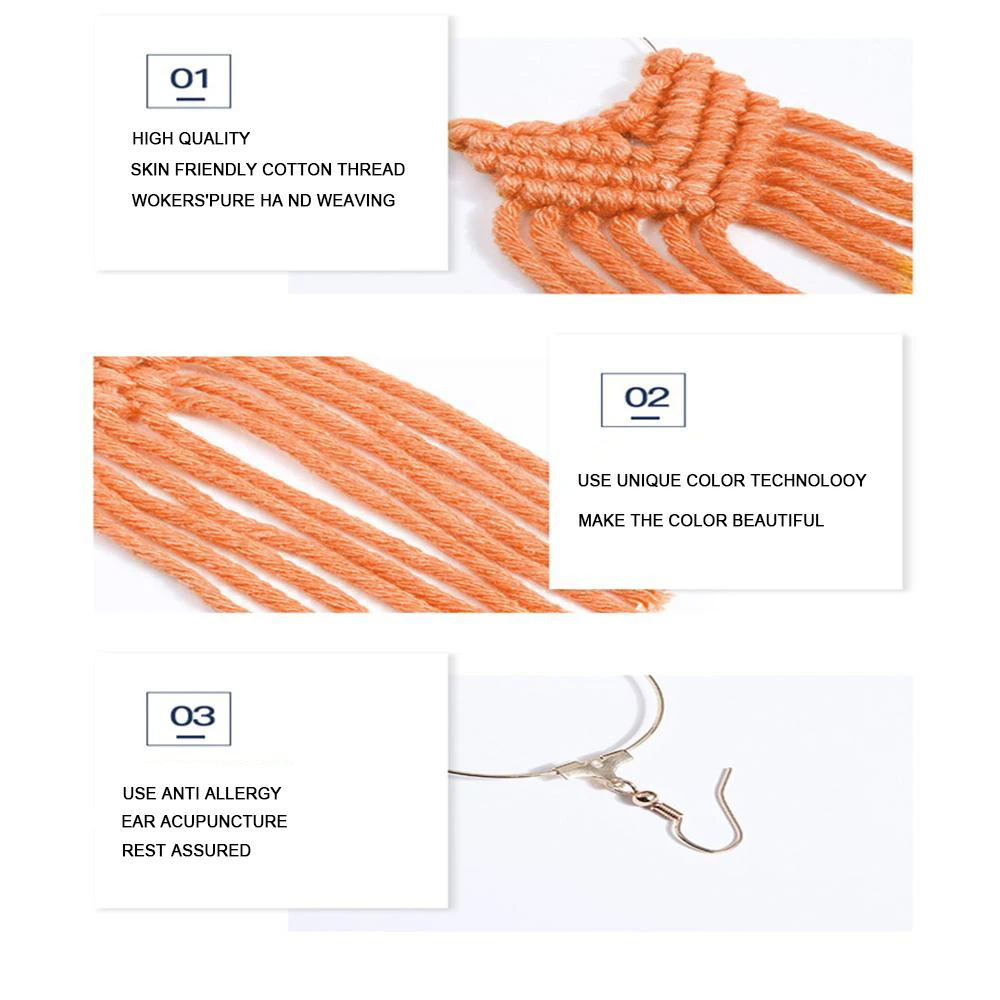 01

HIGH QUALITY
SKIN FRIENDLY COTTON THREAD
WOKERS'PURE HA ND WEAVING

02

USE UNIQUE COLOR TECHNOLOOY
MAKE THE COLOR BEAUTIFUL

03

USE ANTI ALLERGY
EAR ACUPUNCTURE
REST ASSURED