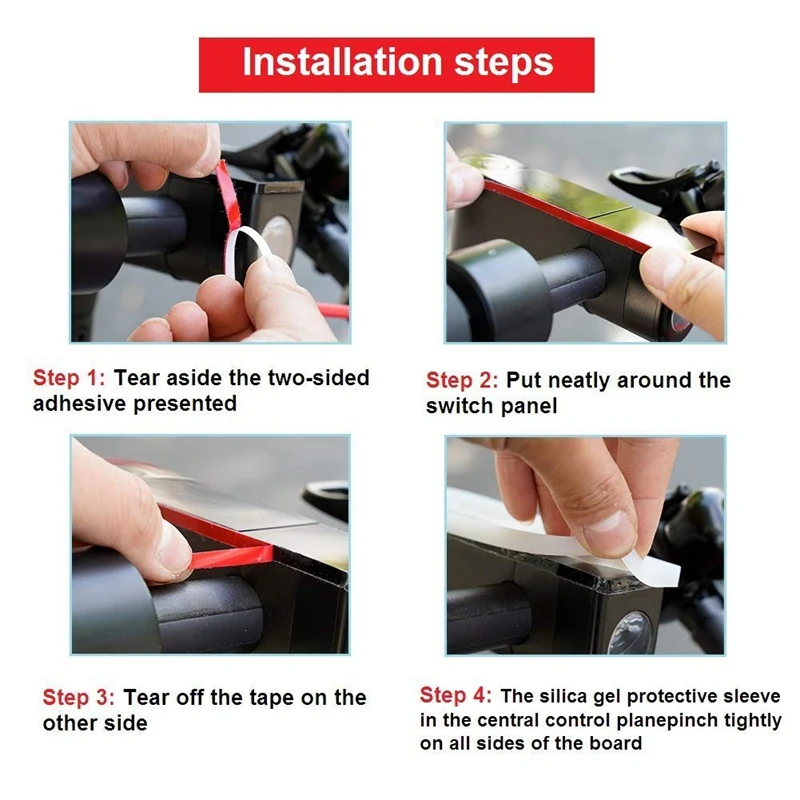 Installation steps

Step 1: Tear aside the two-sided adhesive presented

Step 2: Put neatly around the switch panel

Step 3: Tear off the tape on the other side

Step 4: The silica gel protective sleeve in the central control planepinch tightly on all sides of the board