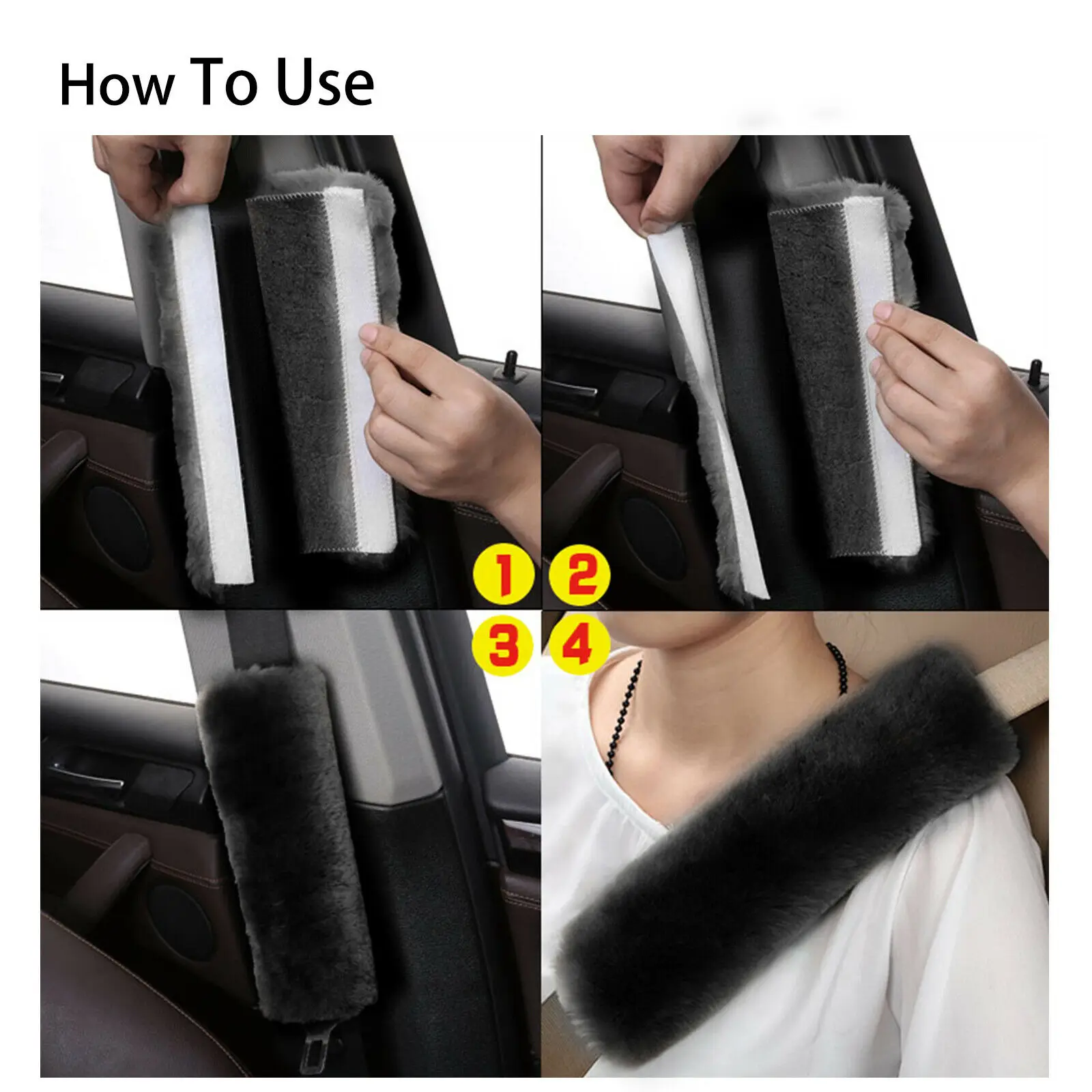 How To Use

1 2

3 4