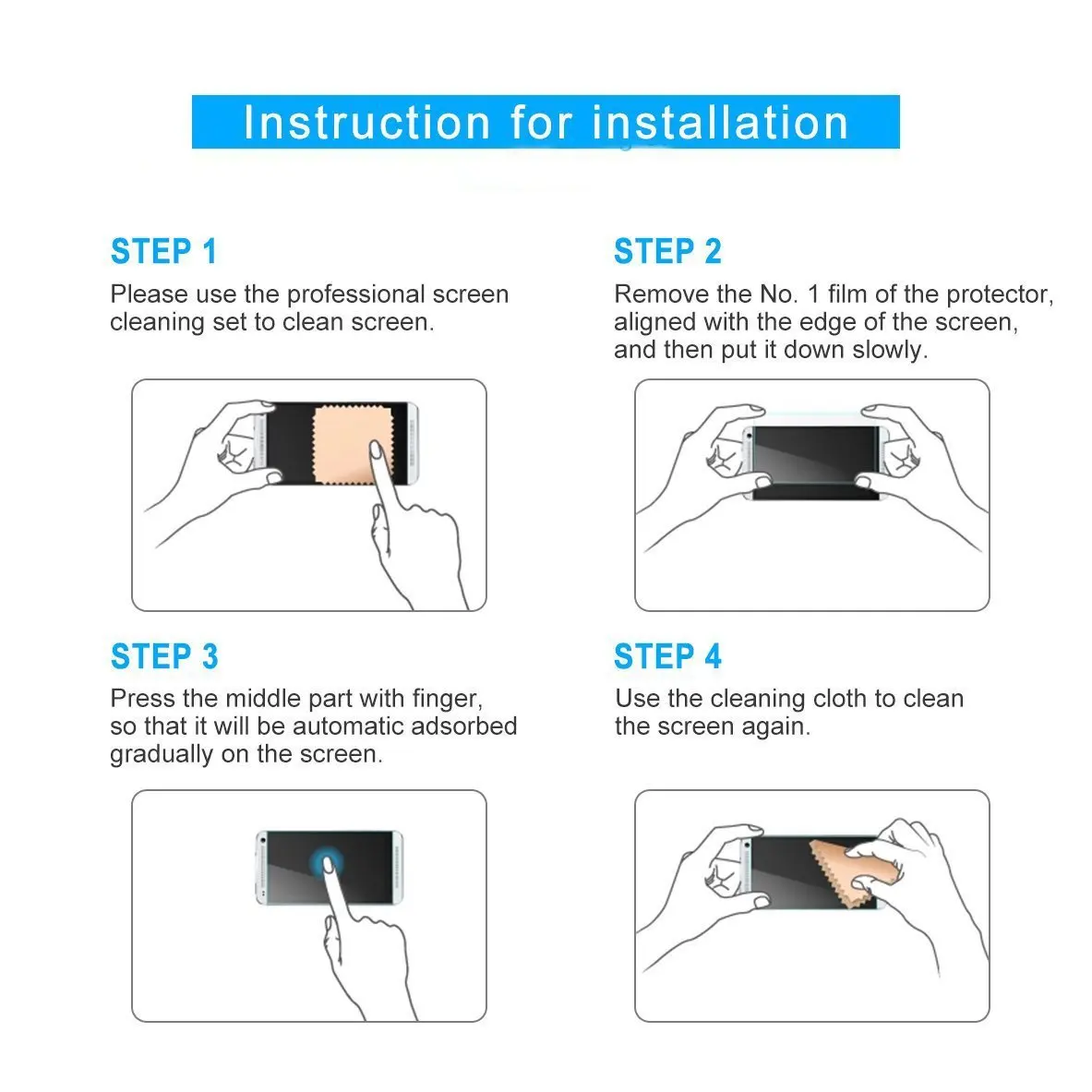 Instruction for installation

STEP 1
Please use the professional screen cleaning set to clean screen.

STEP 2
Remove the No. 1 film of the protector, aligned with the edge of the screen, and then put it down slowly.

STEP 3
Press the middle part with finger, so that it will be automatic adsorbed gradually on the screen.

STEP 4
Use the cleaning cloth to clean the screen again.