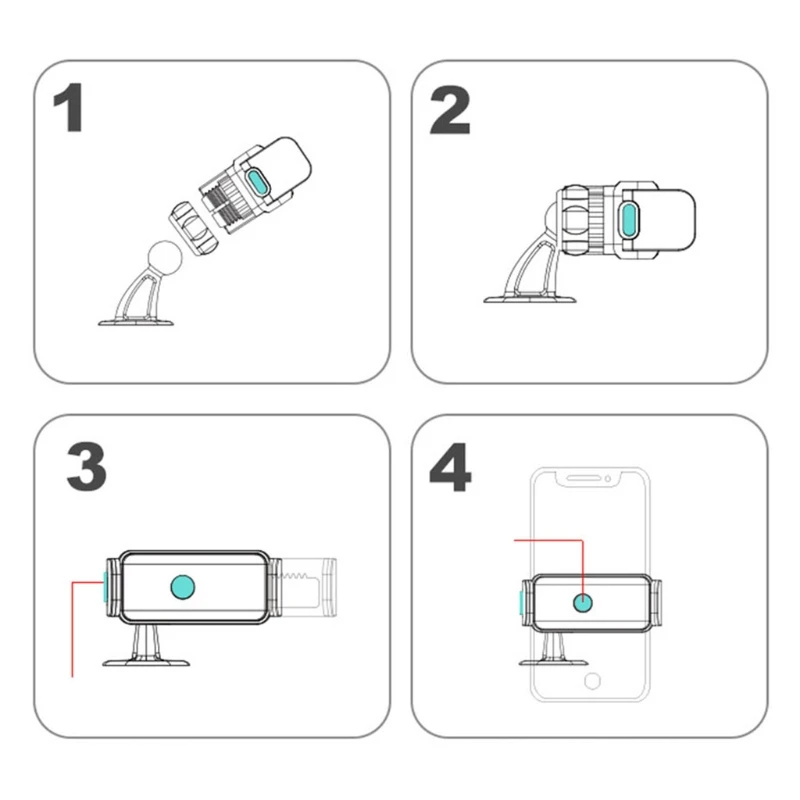 1

2

3

4