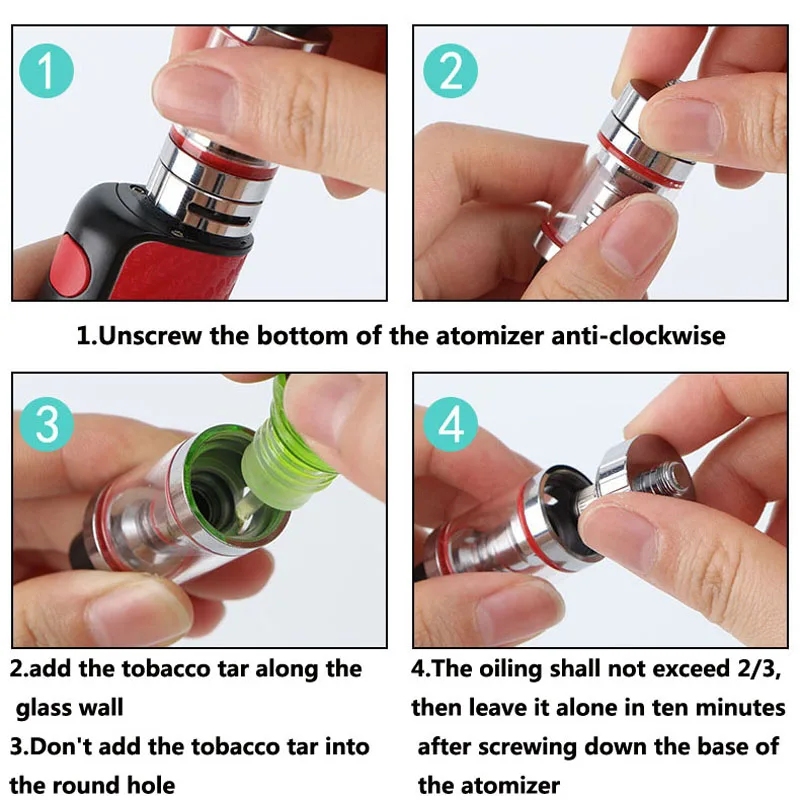 1

2

1.Unscrew the bottom of the atomizer anti-clockwise

3

4

2.add the tobacco tar along the glass wall
3.Don't add the tobacco tar into the round hole

4.The oiling shall not exceed 2/3, then leave it alone in ten minutes after screwing down the base of the atomizer