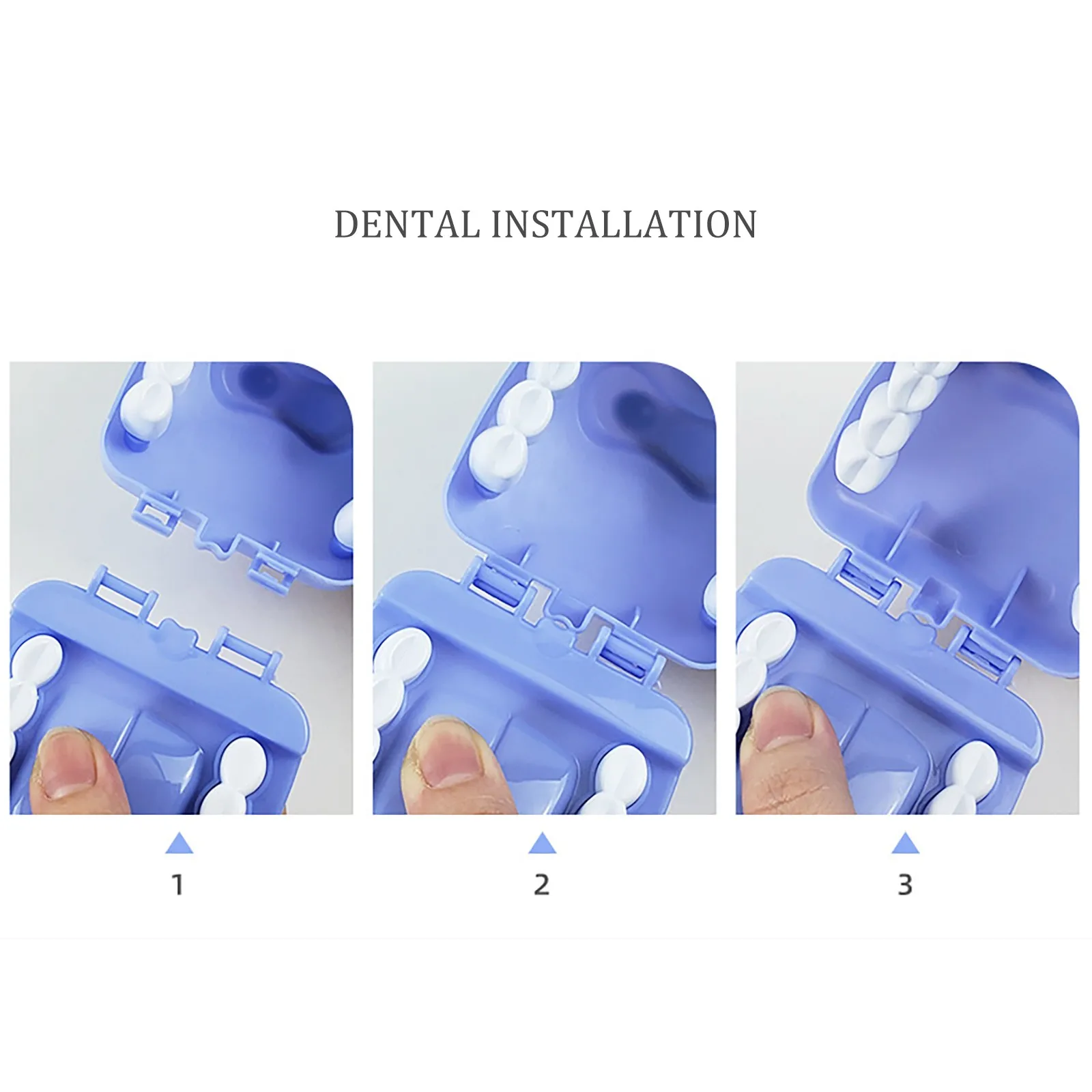 DENTAL INSTALLATION

1

2

3