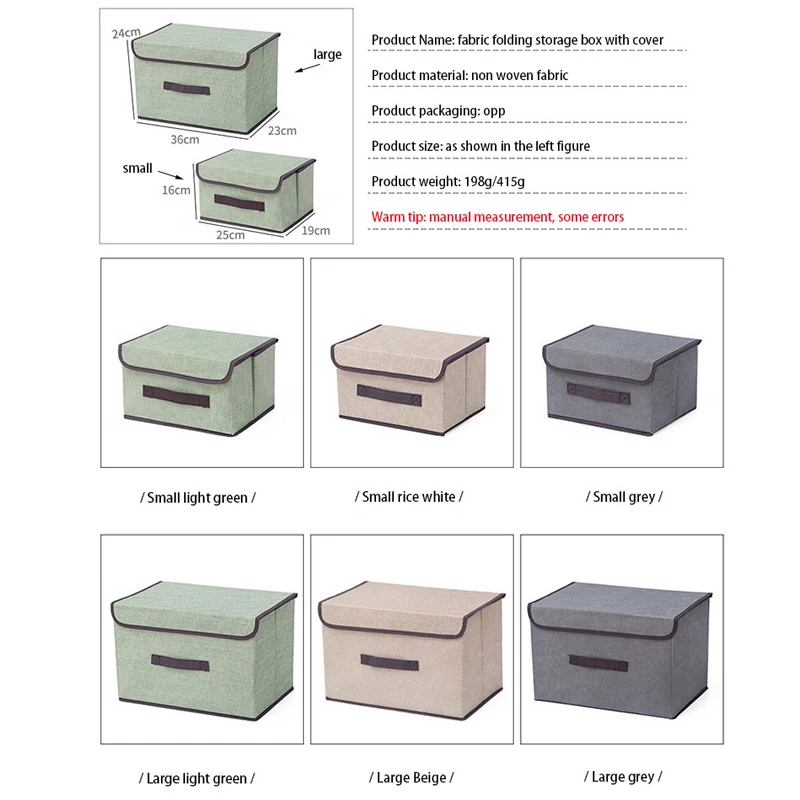 24cm
large
36cm
23cm
small
16cm
25cm
19cm

Product Name: fabric folding storage box with cover

Product material: non woven fabric

Product packaging: opp

Product size: as shown in the left figure

Product weight: 198g/415g

Warm tip: manual measurement, some errors

/ Small light green /

/ Small rice white /

/ Small grey /

/ Large light green /

/ Large Beige /

/ Large grey /