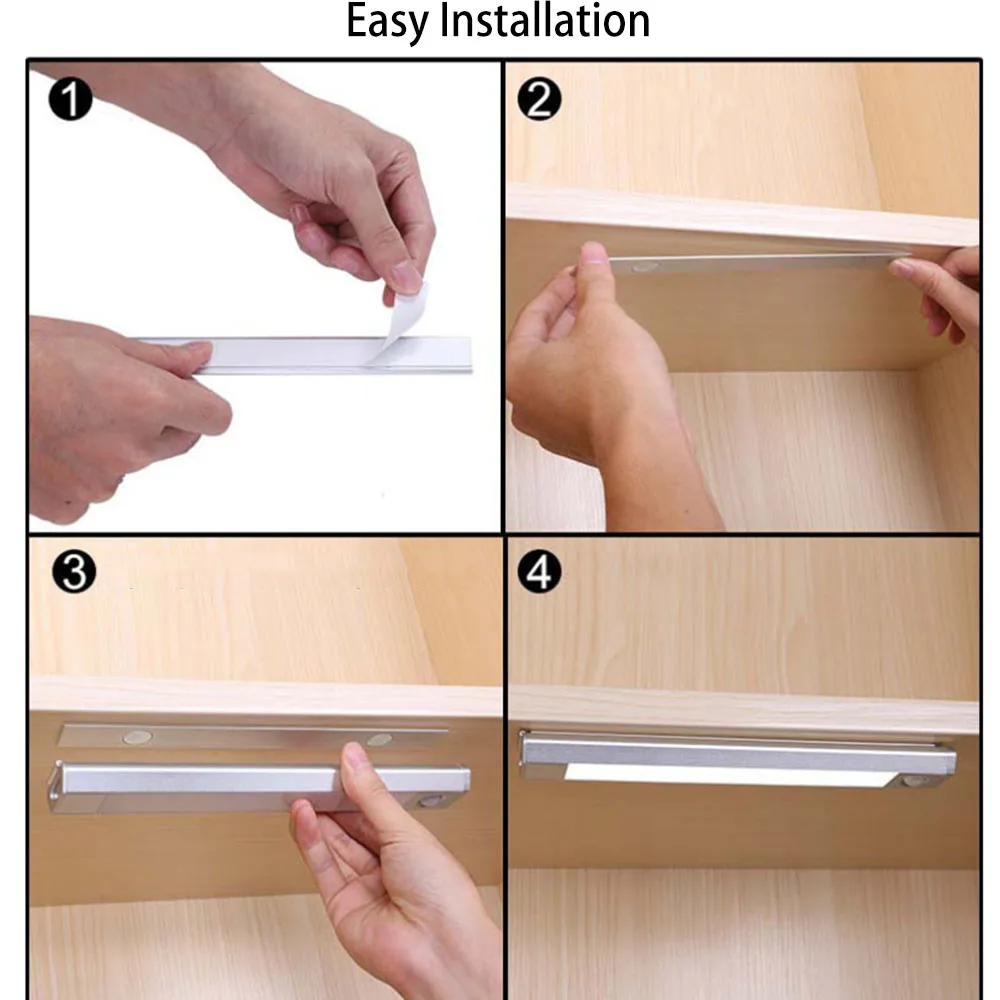 Easy Installation

1

2

3

4