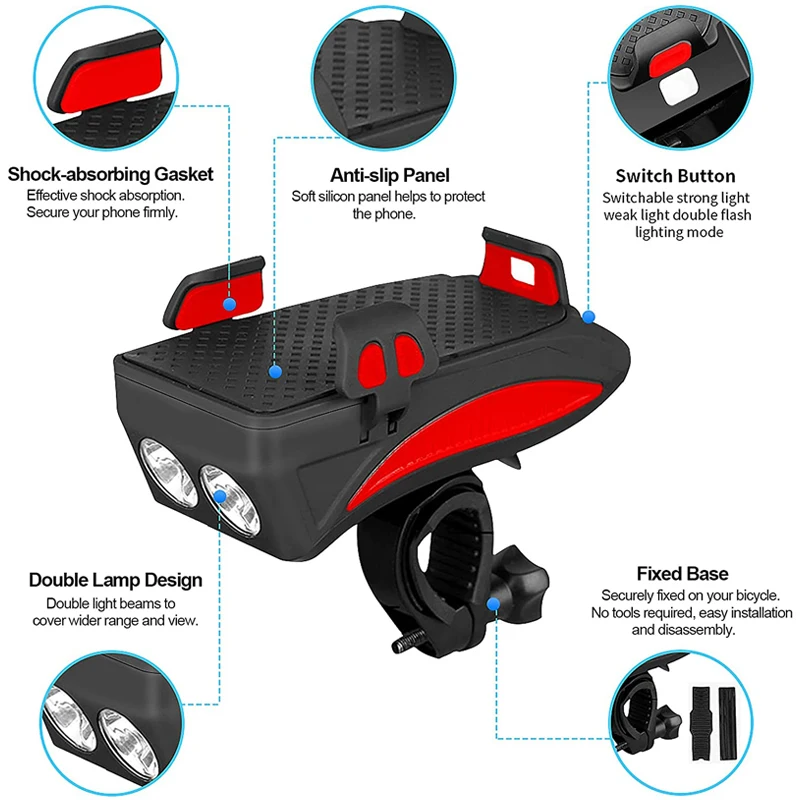 Shock-absorbing Gasket
Effective shock absorption.
Secure your phone firmly.

Anti-slip Panel
Soft silicon panel helps to protect the phone.

Switch Button
Switchable strong light weak light double flash lighting mode

Double Lamp Design
Double light beams to cover wider range and view.

Fixed Base
Securely fixed on your bicycle.
No tools required, easy installation and disassembly.