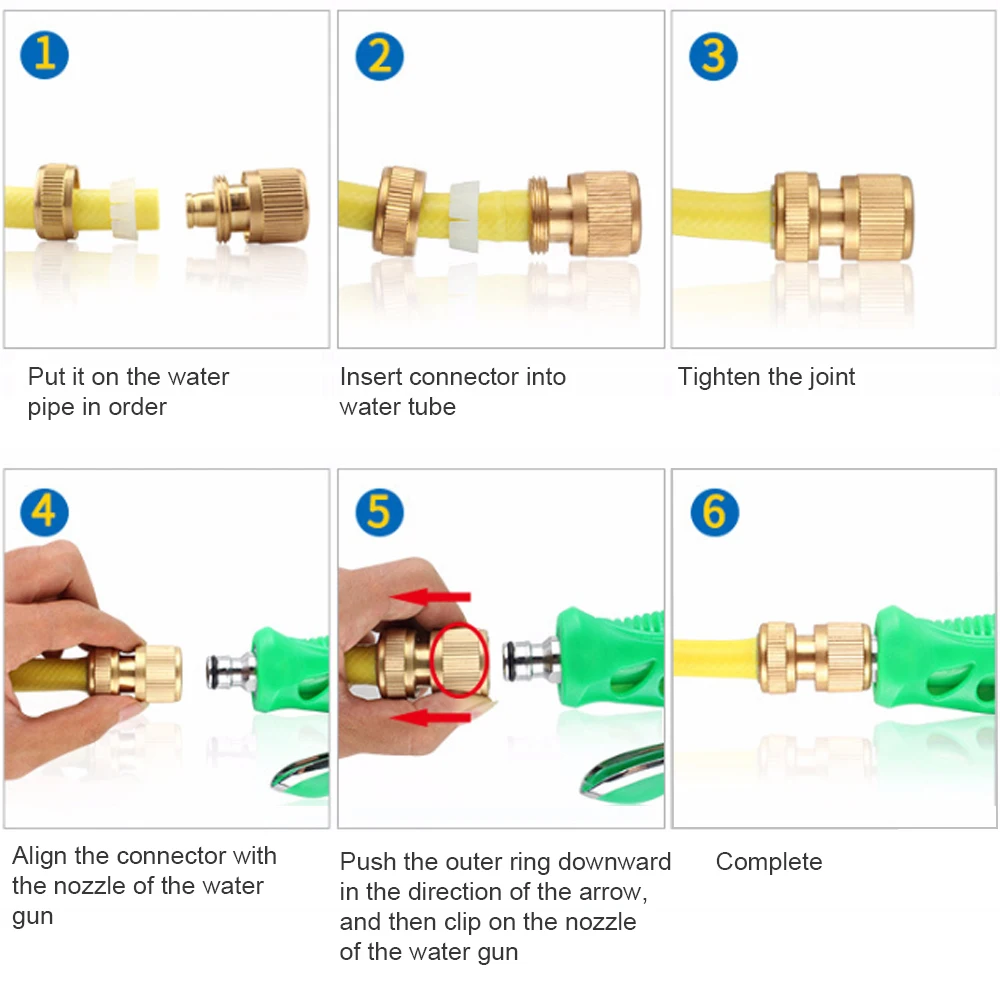 1

Put it on the water pipe in order

2

Insert connector into water tube

3

Tighten the joint

4

Align the connector with the nozzle of the water gun

5

Push the outer ring downward in the direction of the arrow, and then clip on the nozzle of the water gun

6

Complete