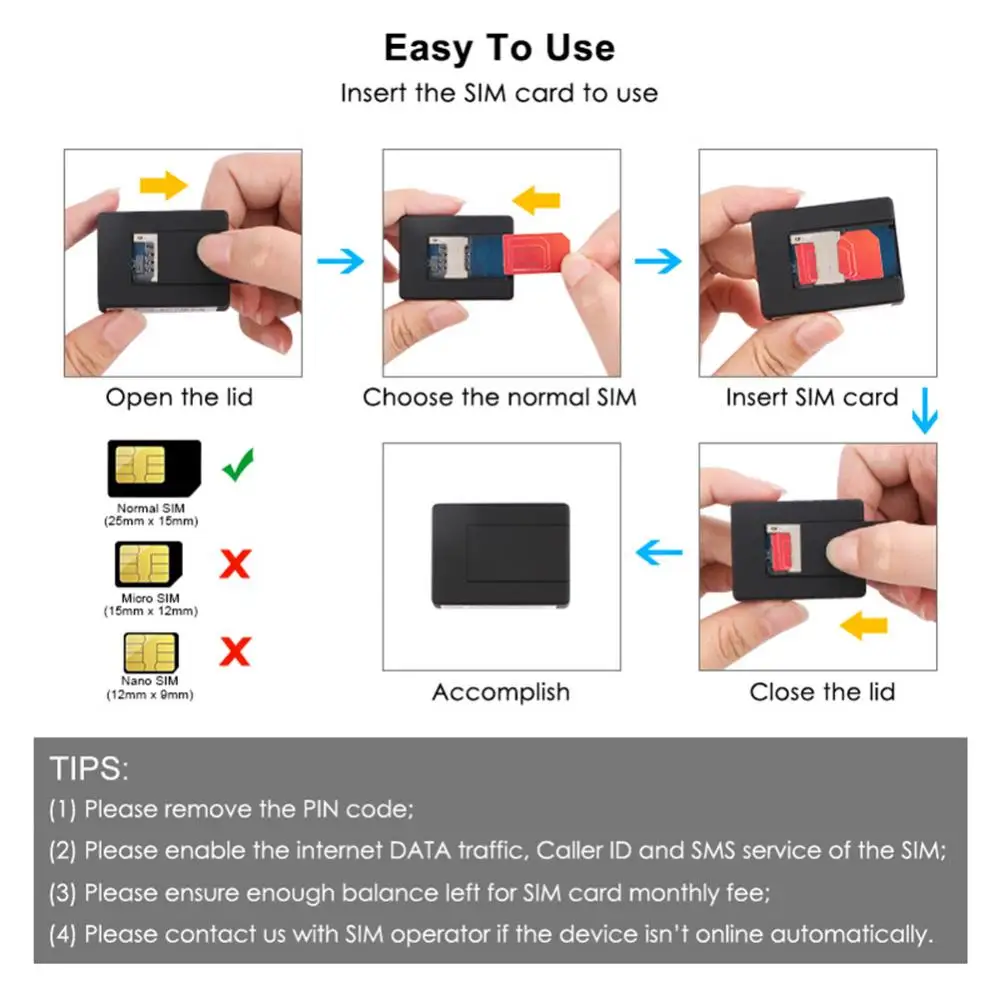 Easy To Use

Insert the SIM card to use

Open the lid

Choose the normal SIM

Insert SIM card

Normal SIM
(25mm x 15mm)

Micro SIM
(15mm x 12mm)

Nano SIM
(12mm x 9mm)

Accomplish

Close the lid

TIPS:

(1) Please remove the PIN code;

(2) Please enable the internet DATA traffic, Caller ID and SMS service of the SIM;

(3) Please ensure enough balance left for SIM card monthly fee;

(4) Please contact us with SIM operator if the device isn't online automatically.