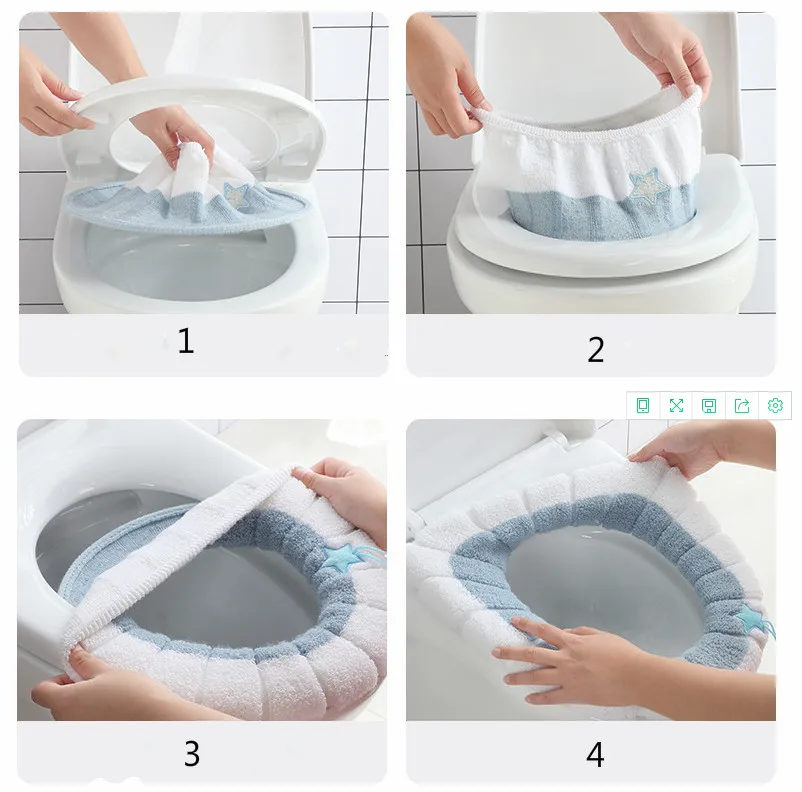 1

2

3

4