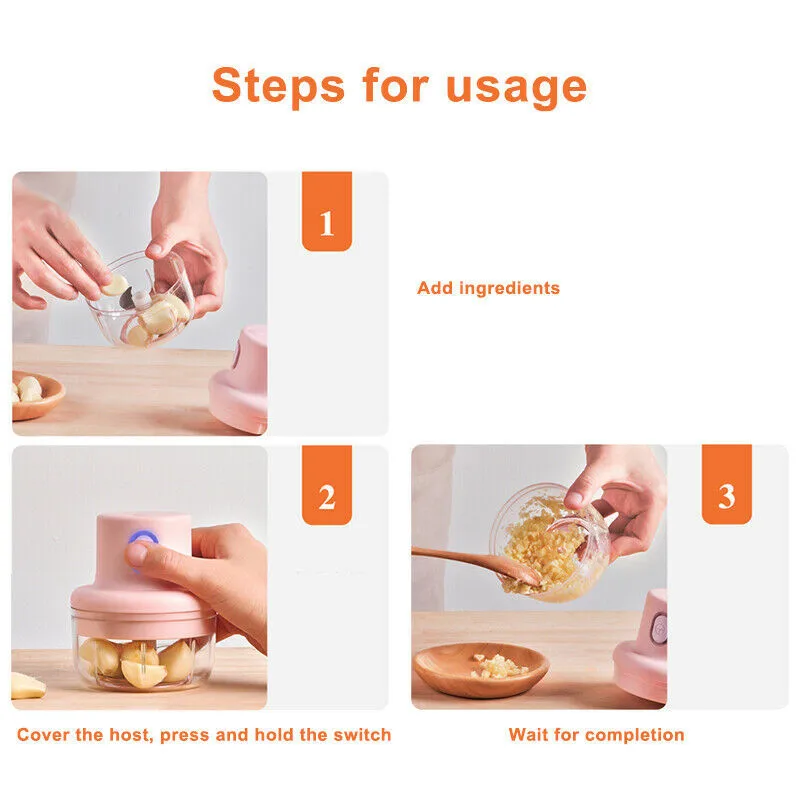 Steps for usage

1

Add ingredients

2

Cover the host, press and hold the switch

3

Wait for completion