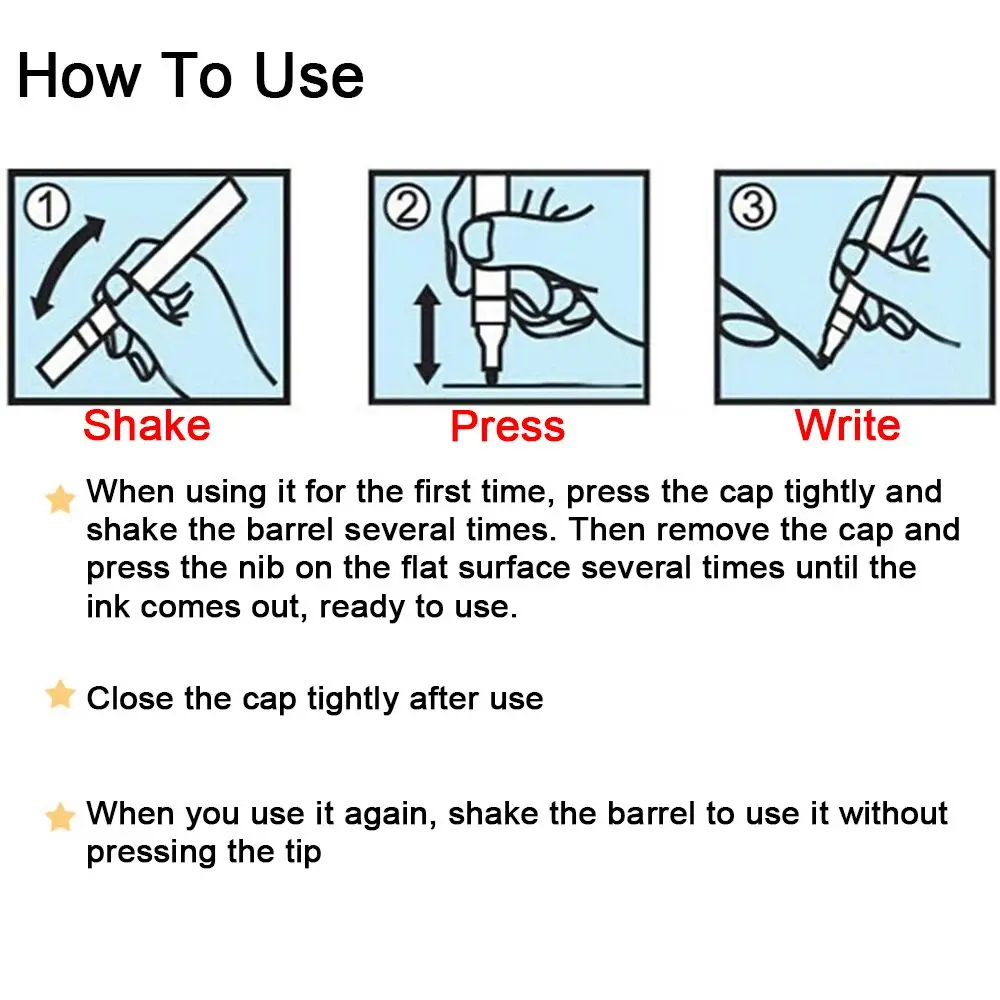 How To Use

①

Shake

②

Press

③

Write

When using it for the first time, press the cap tightly and shake the barrel several times. Then remove the cap and press the nib on the flat surface several times until the ink comes out, ready to use.

Close the cap tightly after use

When you use it again, shake the barrel to use it without pressing the tip