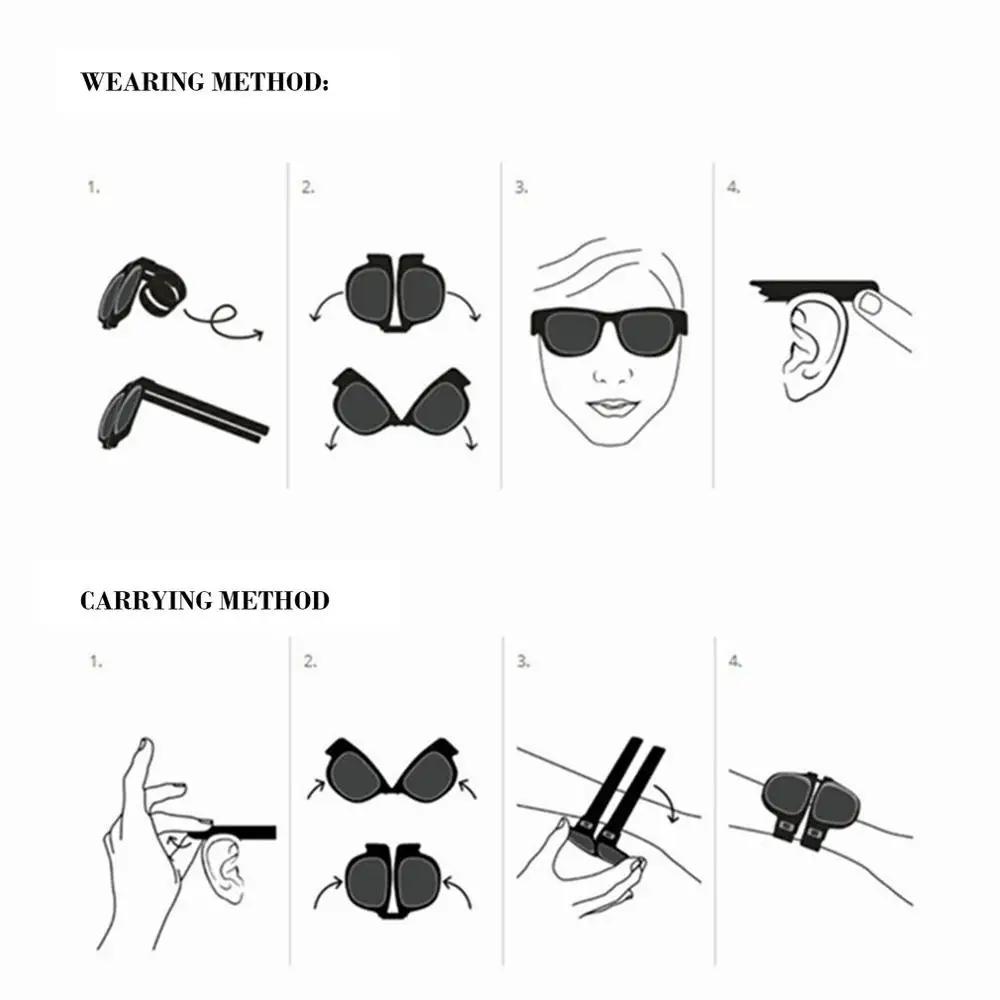 WEARING METHOD:

1.

2.

3.

4.

CARRYING METHOD

1.

2.

3.

4.