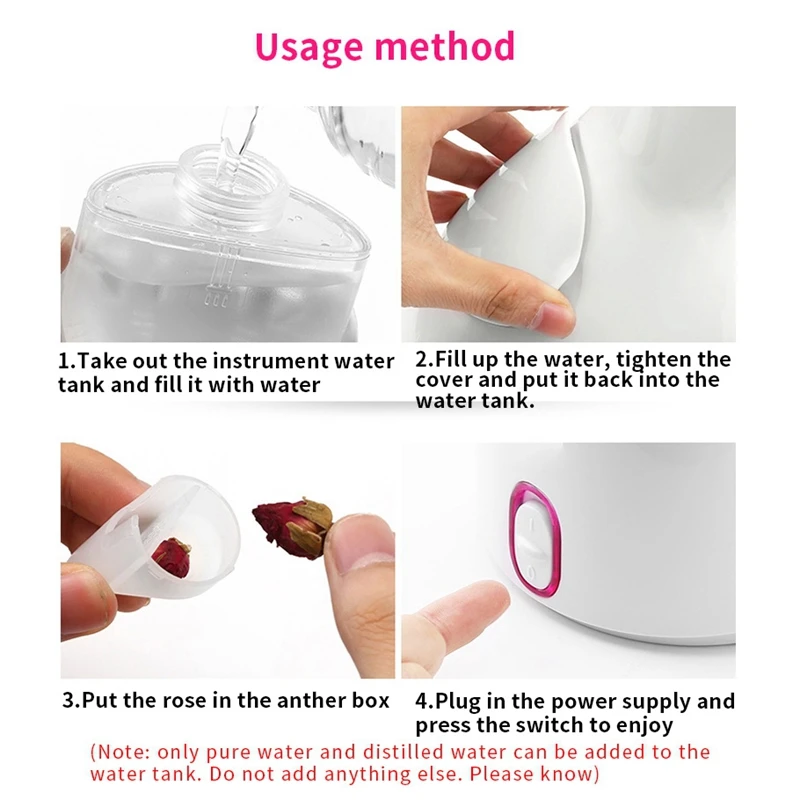 Usage method

1.Take out the instrument water tank and fill it with water

2.Fill up the water, tighten the cover and put it back into the water tank.

3.Put the rose in the anther box

4.Plug in the power supply and press the switch to enjoy

(Note: only pure water and distilled water can be added to the water tank. Do not add anything else. Please know)