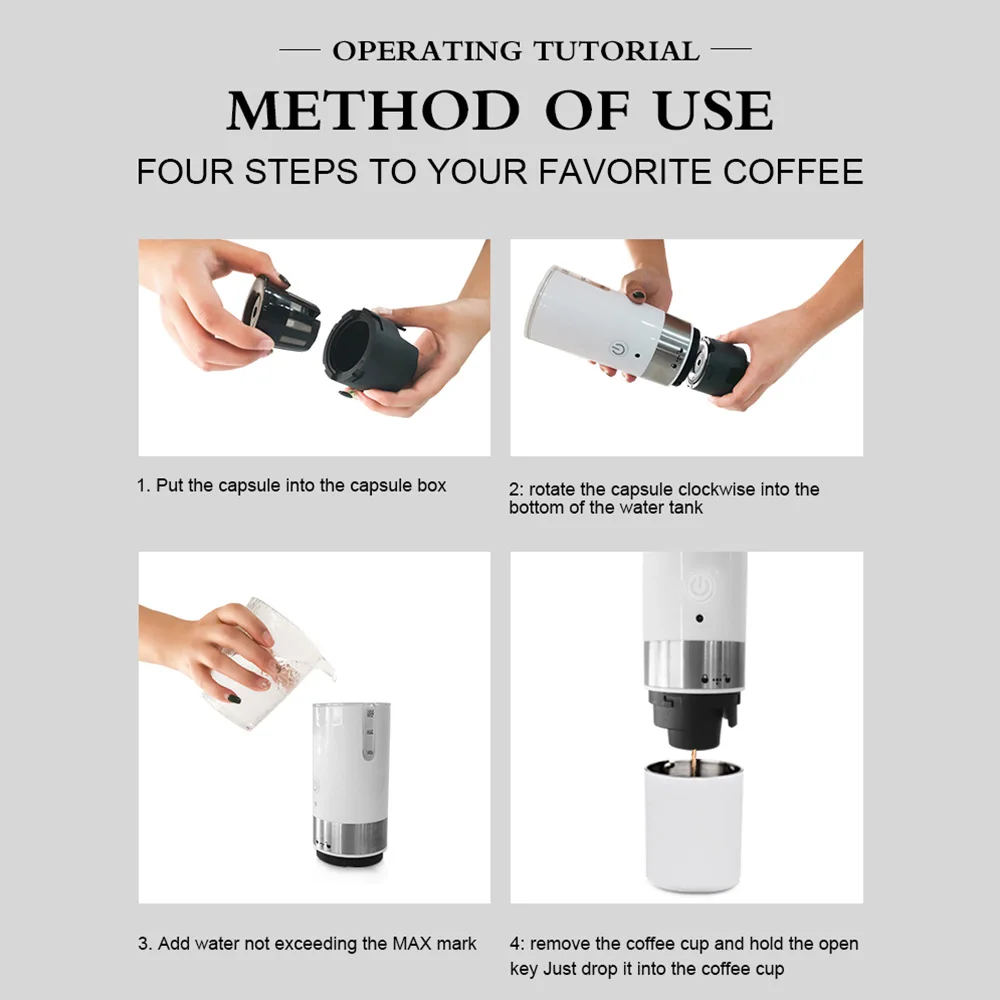 — OPERATING TUTORIAL —

METHOD OF USE

FOUR STEPS TO YOUR FAVORITE COFFEE

1. Put the capsule into the capsule box

2: rotate the capsule clockwise into the bottom of the water tank

3. Add water not exceeding the MAX mark

4: remove the coffee cup and hold the open key Just drop it into the coffee cup