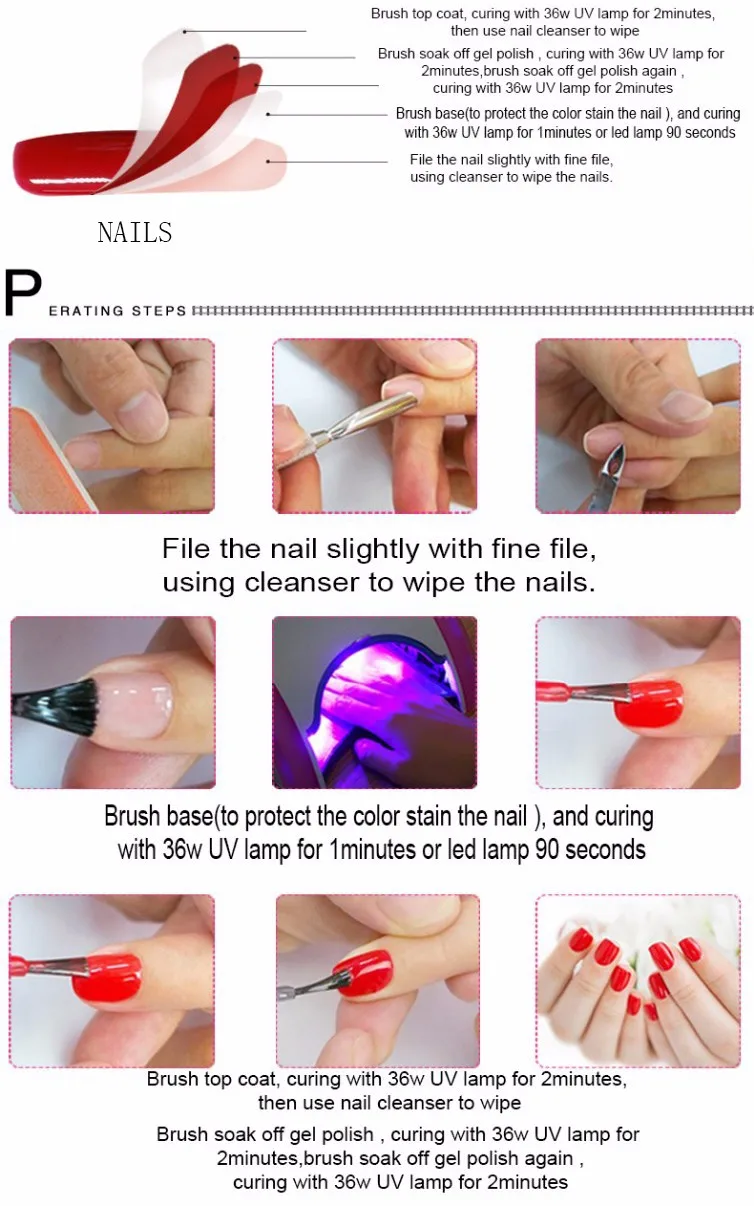 Brush top coat, curing with 36w UV lamp for 2minutes, then use nail cleanser to wipe

Brush soak off gel polish , curing with 36w UV lamp for 2minutes,brush soak off gel polish again , curing with 36w UV lamp for 2minutes

Brush base(to protect the color stain the nail ), and curing with 36w UV lamp for 1minutes or led lamp 90 seconds

File the nail slightly with fine file, using cleanser to wipe the nails.

NAILS

P ERATING STEPS

File the nail slightly with fine file, using cleanser to wipe the nails.

Brush base(to protect the color stain the nail ), and curing with 36w UV lamp for 1minutes or led lamp 90 seconds

Brush top coat, curing with 36w UV lamp for 2minutes, then use nail cleanser to wipe

Brush soak off gel polish , curing with 36w UV lamp for 2minutes,brush soak off gel polish again , curing with 36w UV lamp for 2minutes