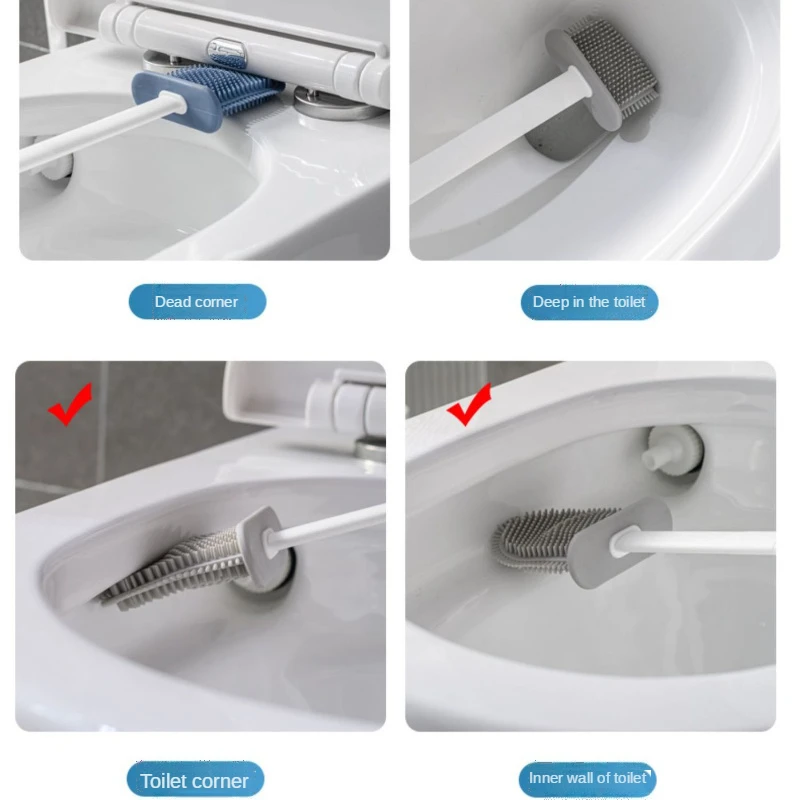 Dead corner

Deep in the toilet

Toilet corner

Inner wall of toilet