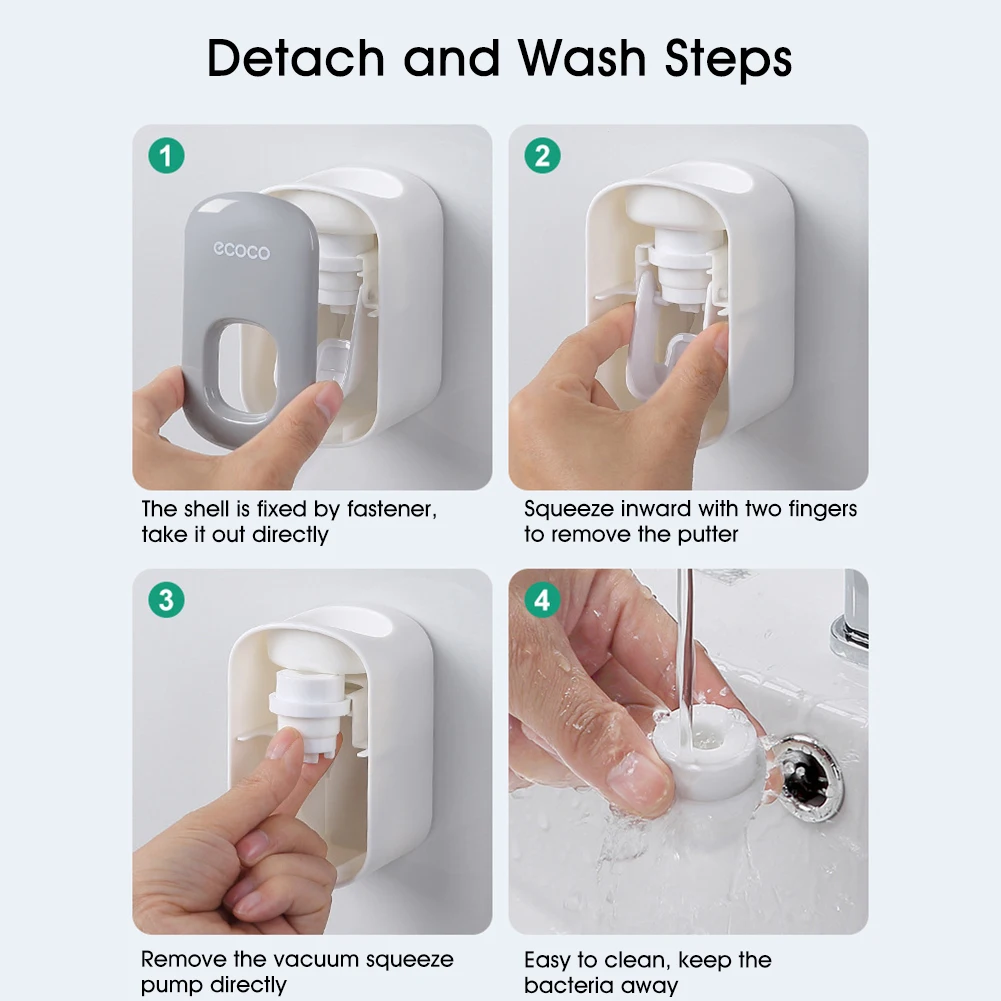 Detach and Wash Steps

1

ecoco

The shell is fixed by fastener, take it out directly

2

Squeeze inward with two fingers to remove the putter

3

Remove the vacuum squeeze pump directly

4

Easy to clean, keep the bacteria away