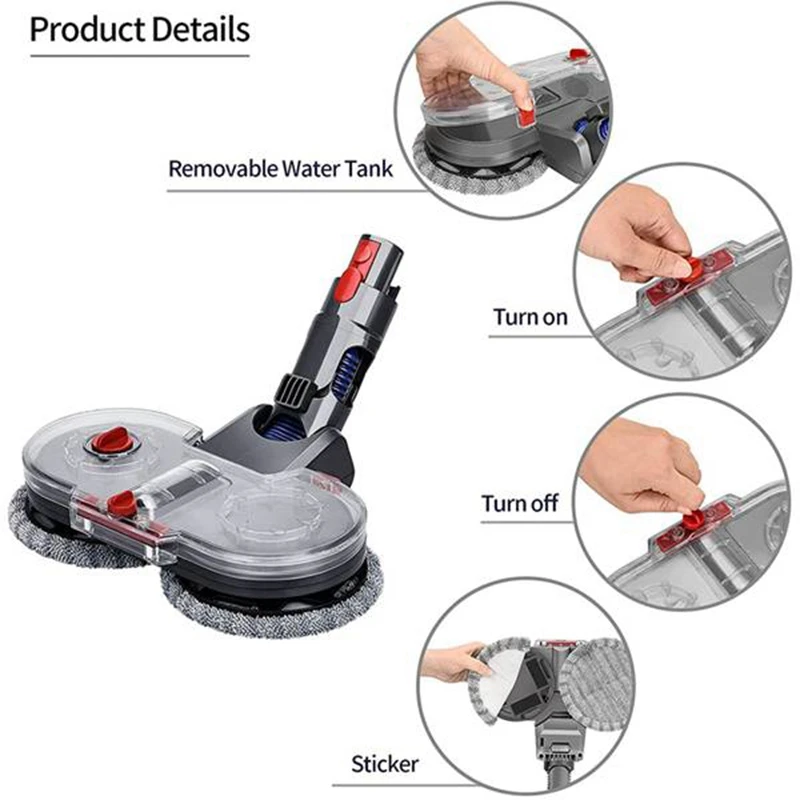 Product Details

Removable Water Tank

Turn on

Turn off

Sticker