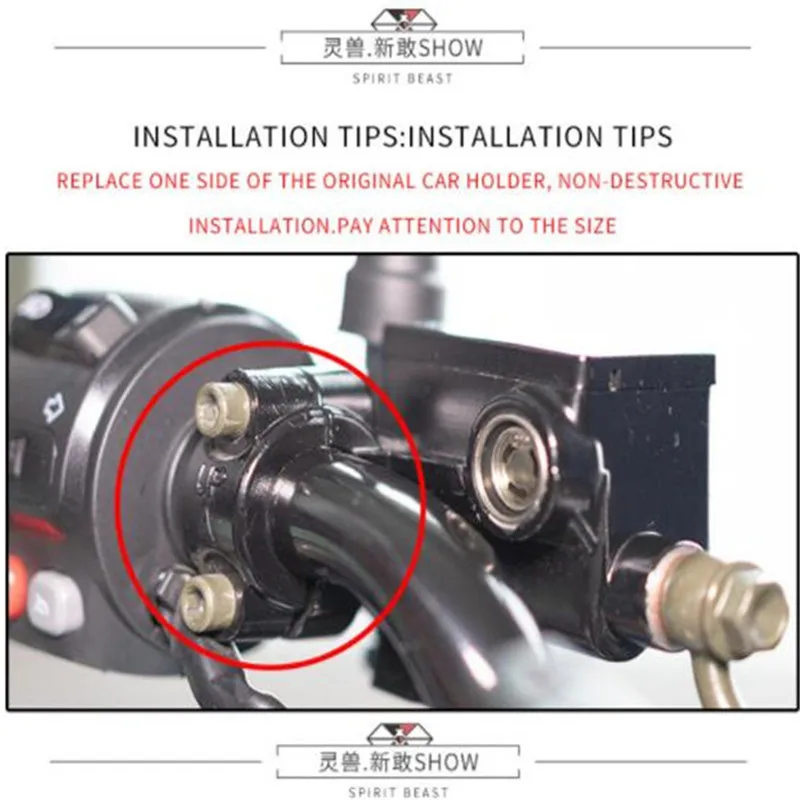 灵兽.新敢SHOW
SPIRIT BEAST

INSTALLATION TIPS:INSTALLATION TIPS

REPLACE ONE SIDE OF THE ORIGINAL CAR HOLDER, NON-DESTRUCTIVE INSTALLATION.PAY ATTENTION TO THE SIZE

灵兽.新敢SHOW
SPIRIT BEAST