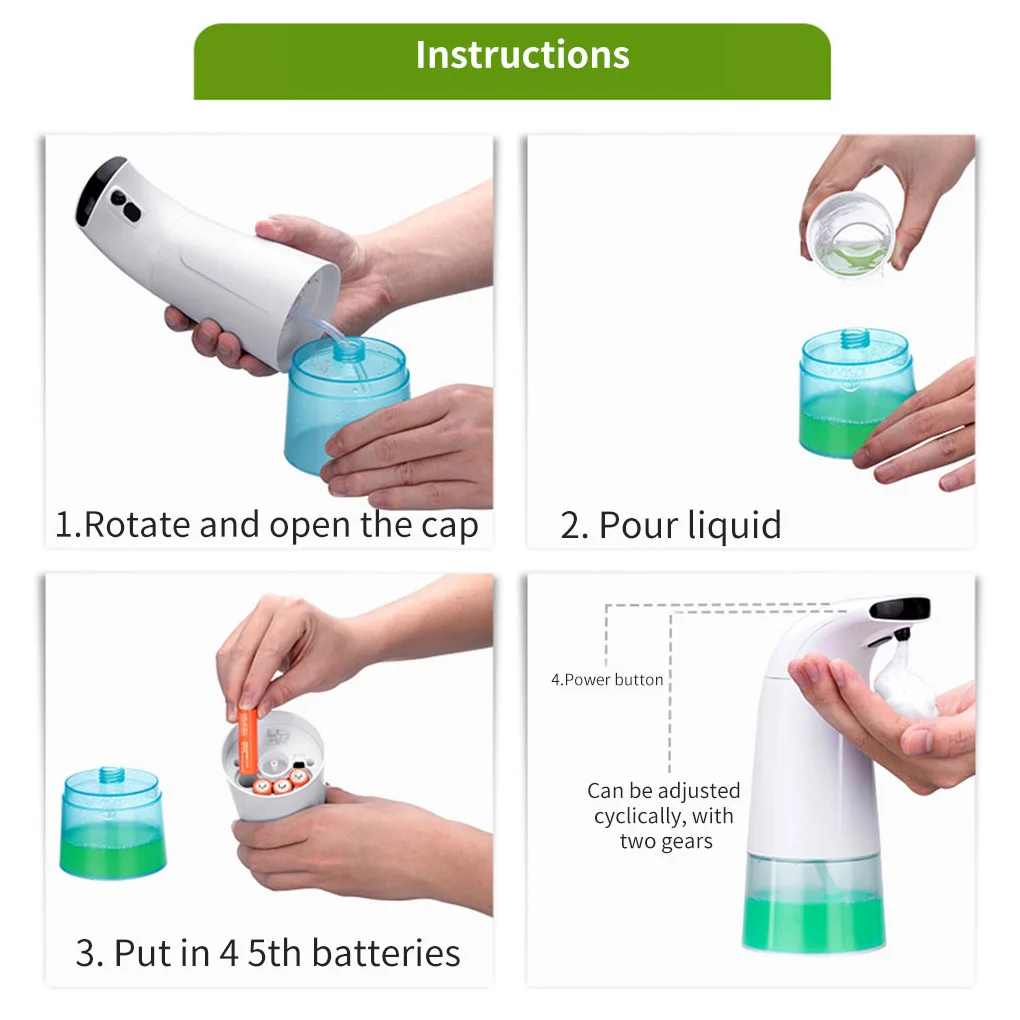 Instructions

1.Rotate and open the cap

2. Pour liquid

3. Put in 4 5th batteries

4.Power button

Can be adjusted cyclically, with two gears