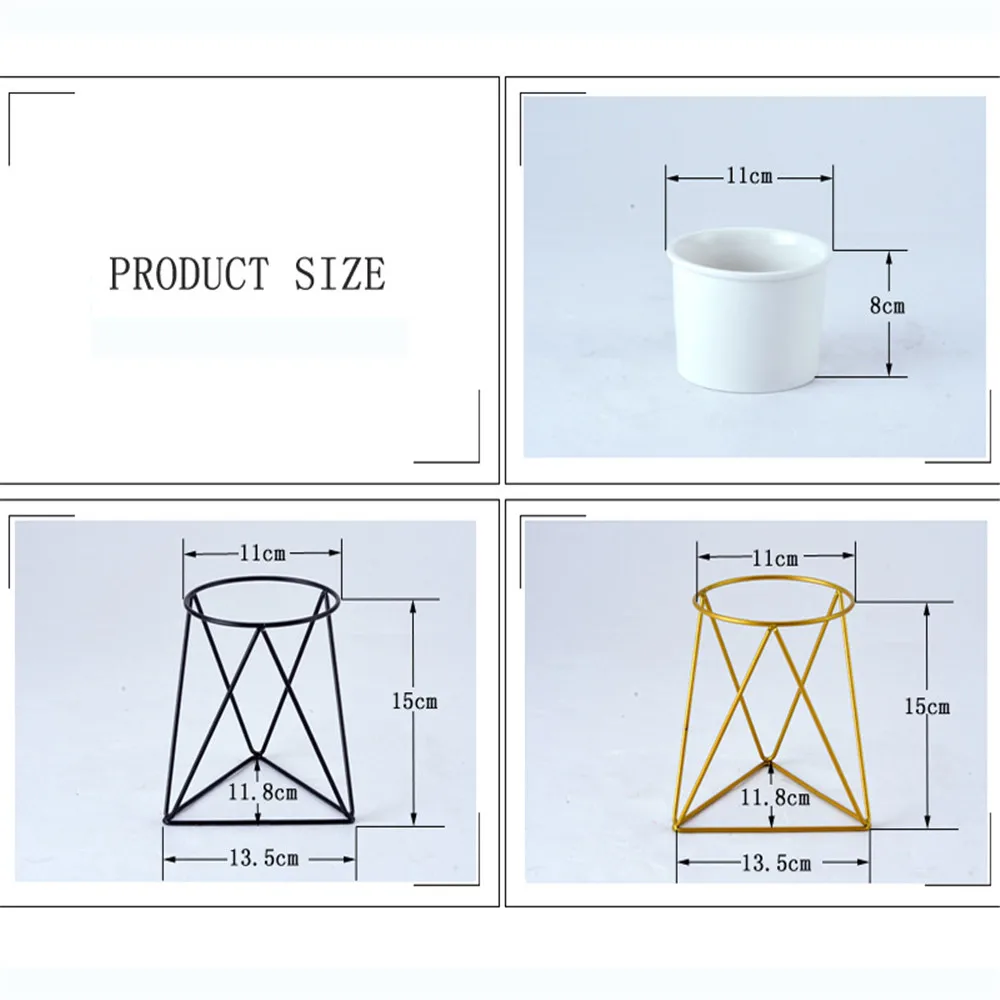 PRODUCT SIZE

11cm
8cm

11cm
15cm
11.8cm
13.5cm

11cm
15cm
11.8cm
13.5cm