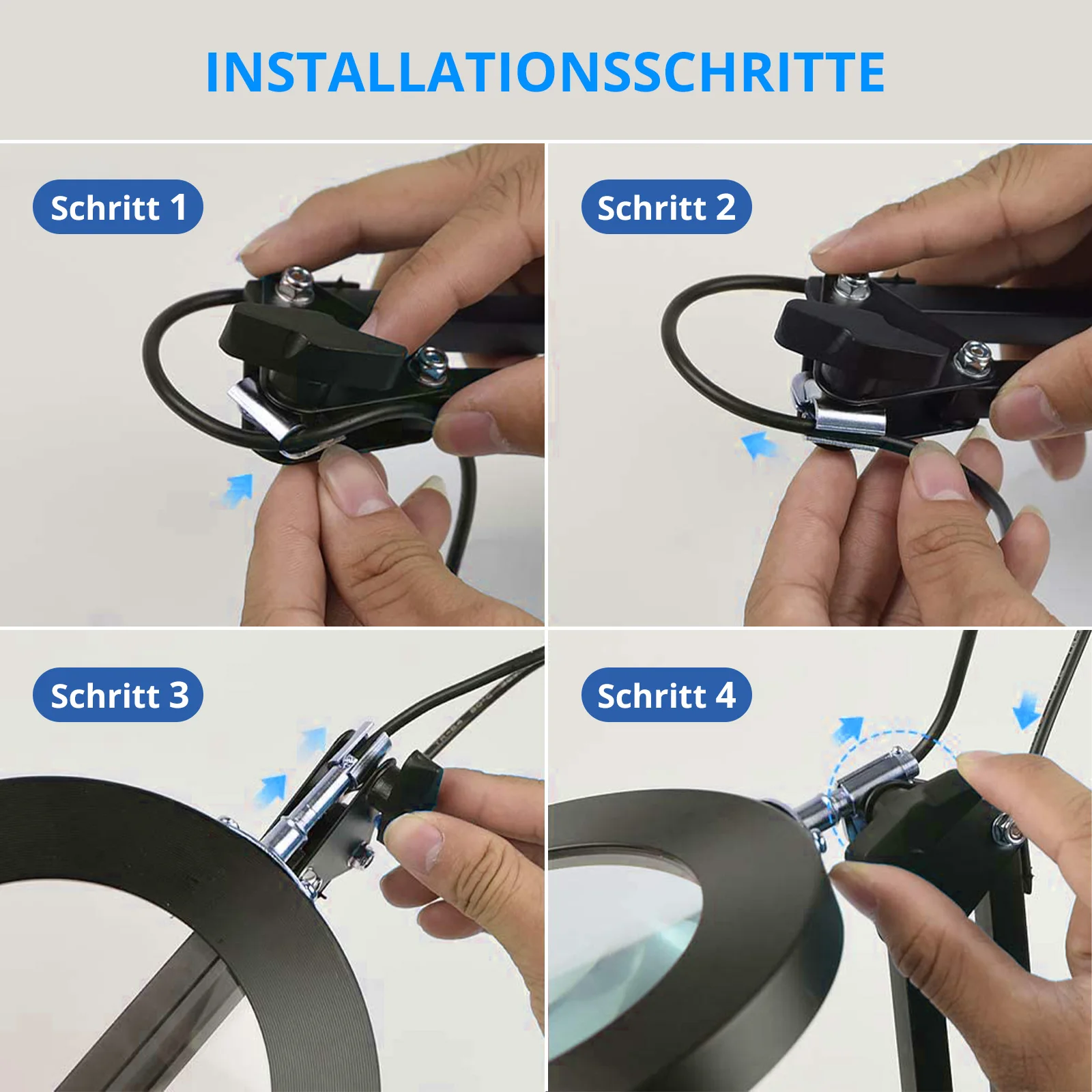 INSTALLATIONSSCHRITTE

Schritt 1

Schritt 2

Schritt 3

Schritt 4