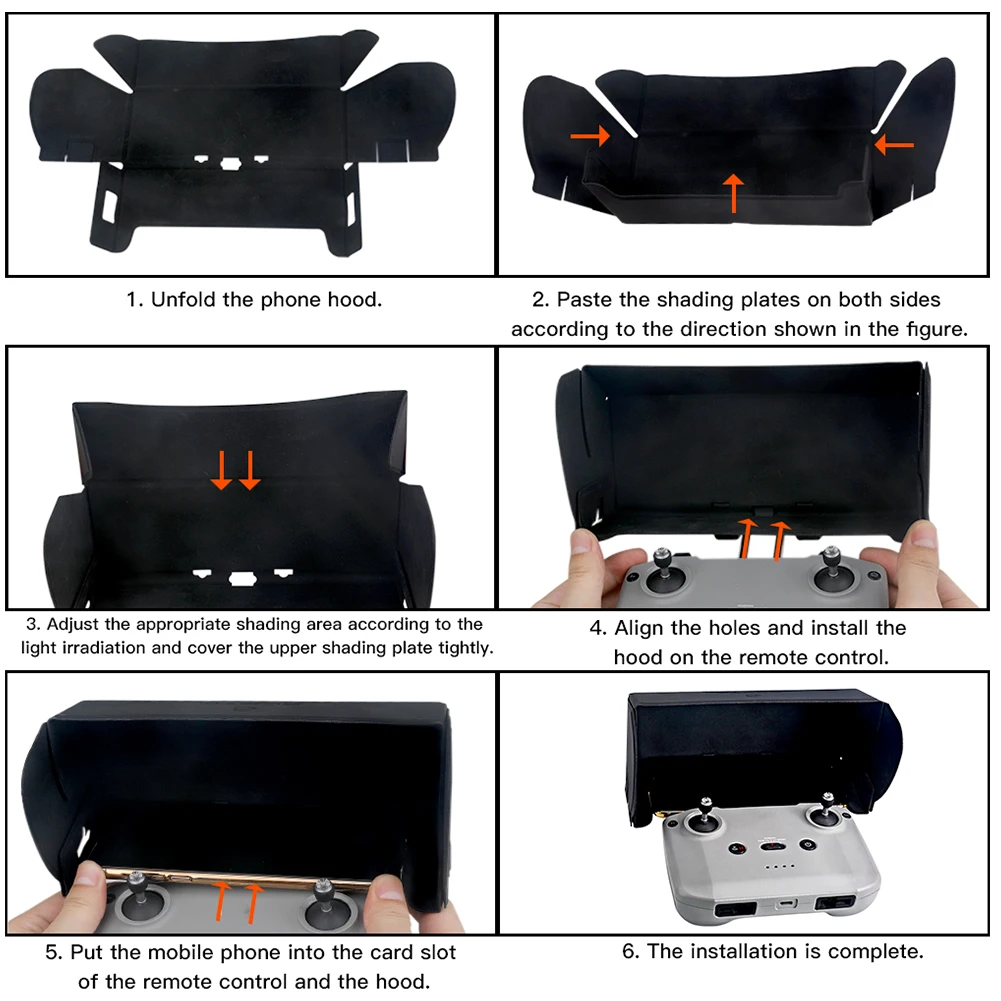 1. Unfold the phone hood.

2. Paste the shading plates on both sides according to the direction shown in the figure.

3. Adjust the appropriate shading area according to the light irradiation and cover the upper shading plate tightly.

4. Align the holes and install the hood on the remote control.

5. Put the mobile phone into the card slot of the remote control and the hood.

6. The installation is complete.