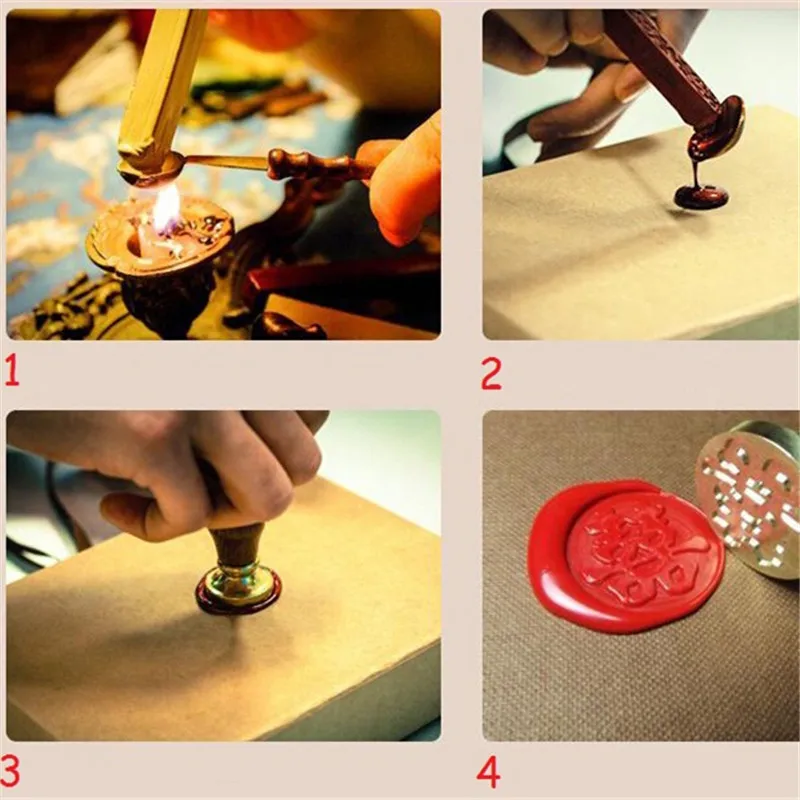 1

2

3

4