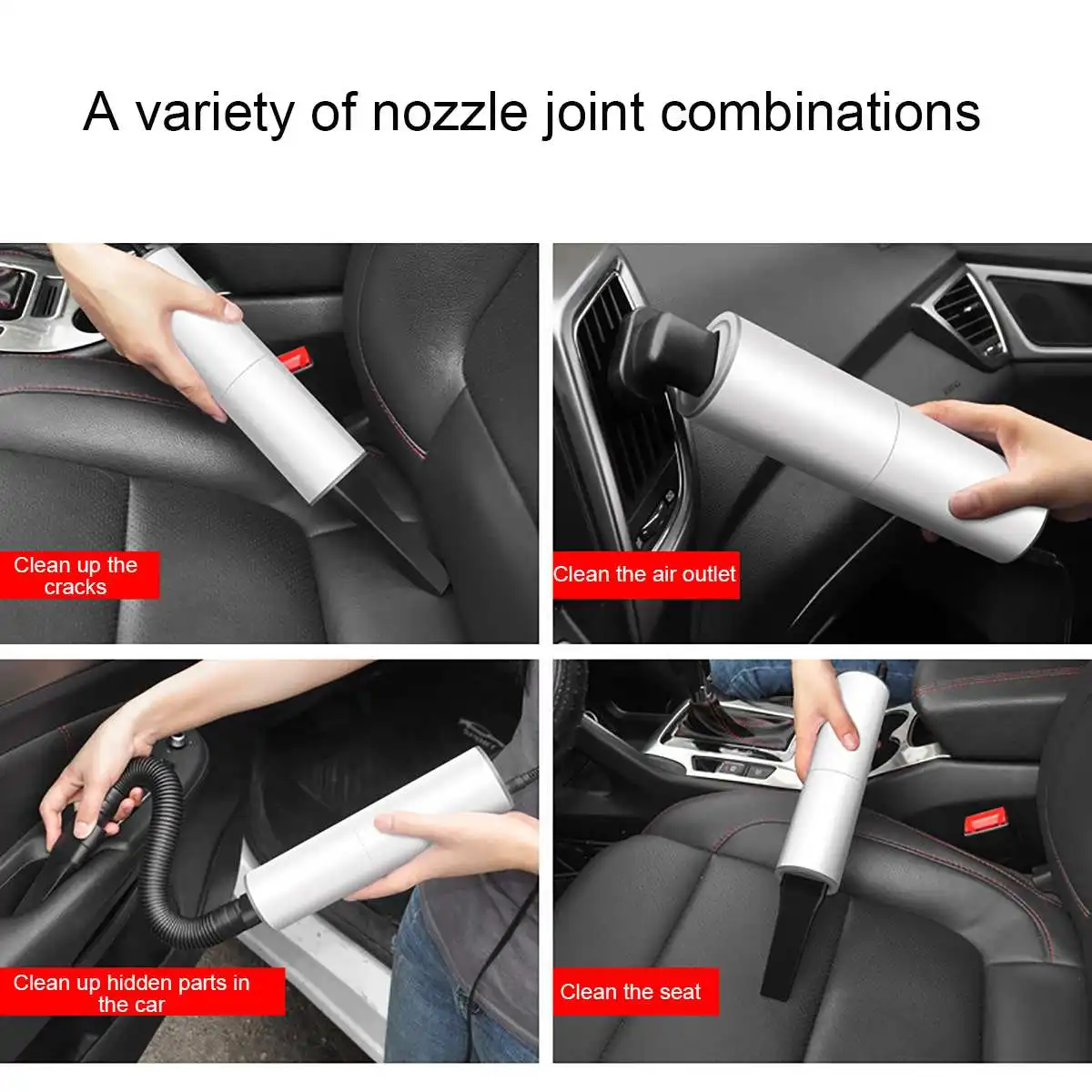 A variety of nozzle joint combinations

Clean up the cracks

Clean the air outlet

Clean up hidden parts in the car

Clean the seat