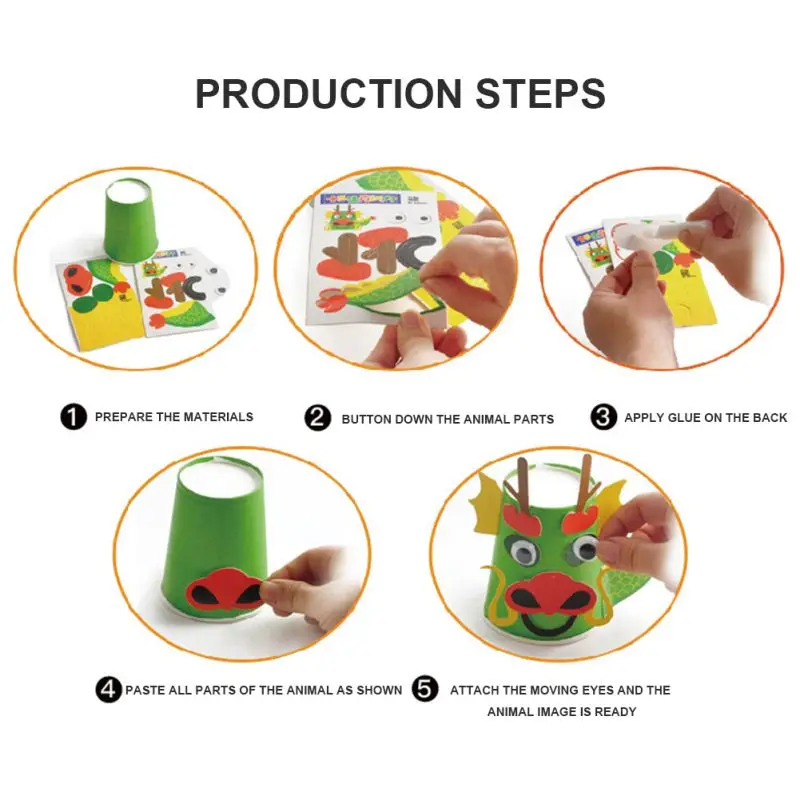 PRODUCTION STEPS

1 PREPARE THE MATERIALS

2 BUTTON DOWN THE ANIMAL PARTS

3 APPLY GLUE ON THE BACK

4 PASTE ALL PARTS OF THE ANIMAL AS SHOWN

5 ATTACH THE MOVING EYES AND THE ANIMAL IMAGE IS READY