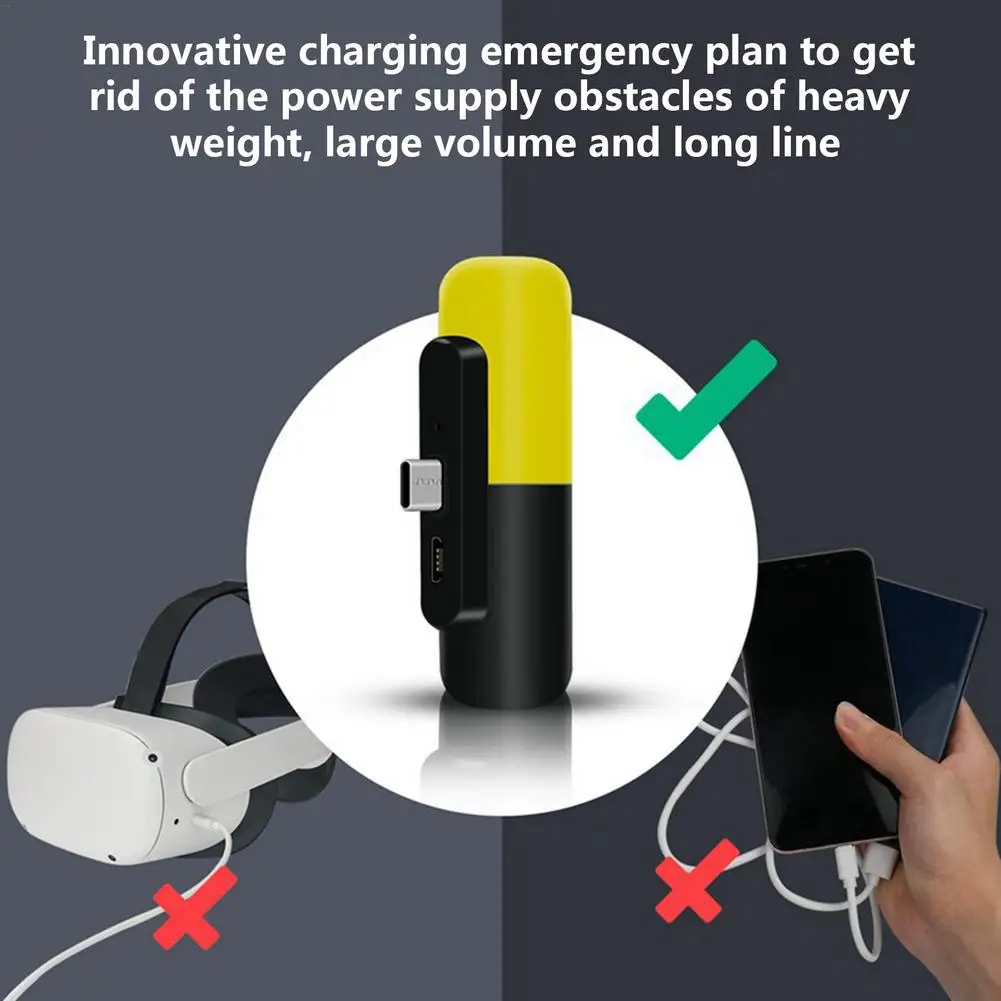 Innovative charging emergency plan to get rid of the power supply obstacles of heavy weight, large volume and long line