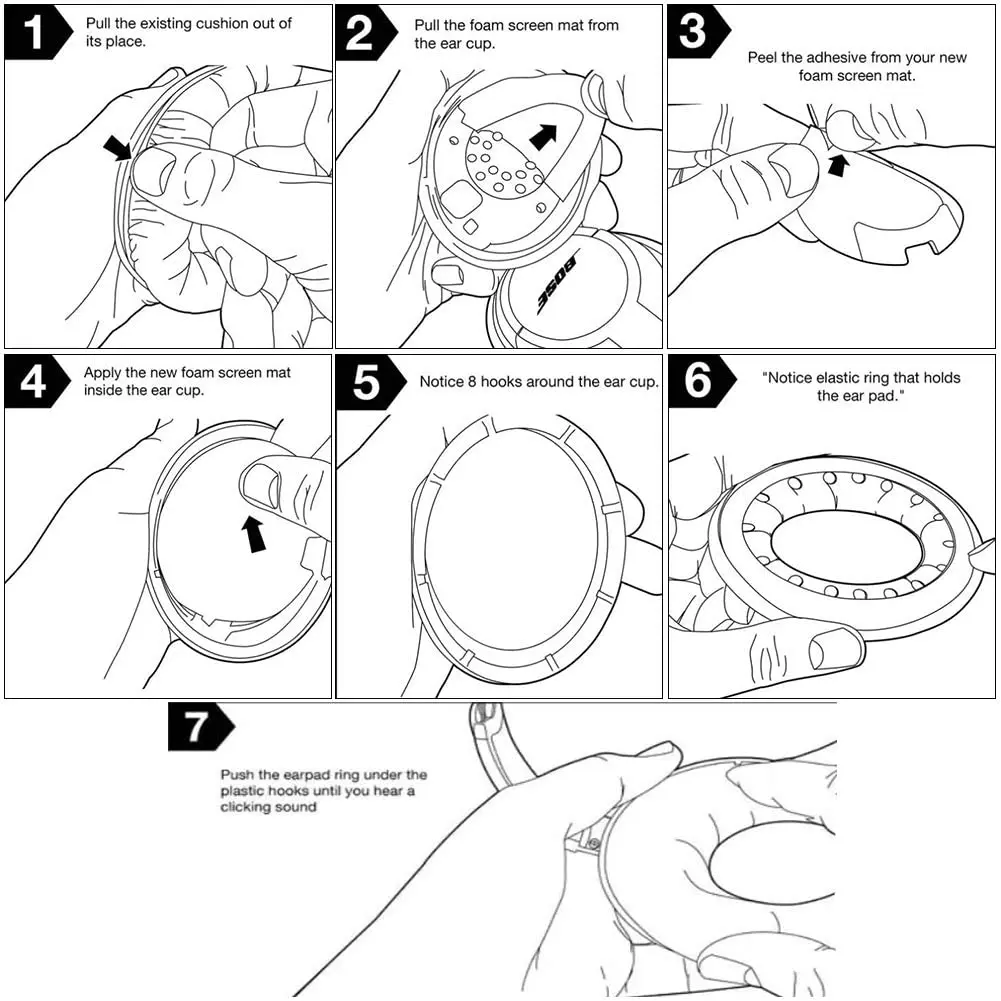 1
Pull the existing cushion out of its place.

2
Pull the foam screen mat from the ear cup.

BOSE

3
Peel the adhesive from your new foam screen mat.

4
Apply the new foam screen mat inside the ear cup.

5
Notice 8 hooks around the ear cup.

6
"Notice elastic ring that holds the ear pad."

7
Push the earpad ring under the plastic hooks until you hear a clicking sound