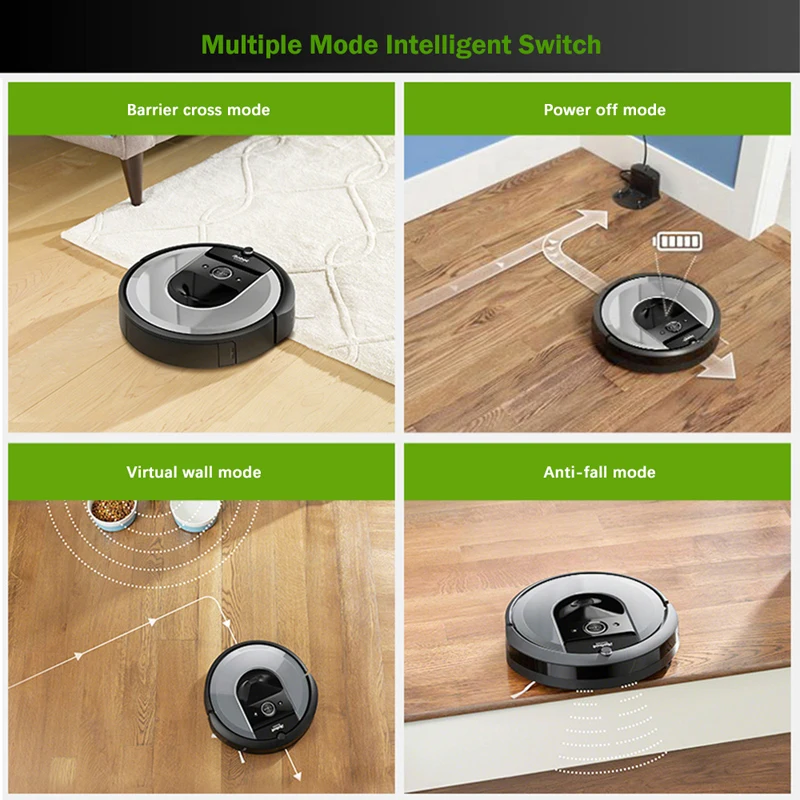 Multiple Mode Intelligent Switch

Barrier cross mode

Power off mode

Virtual wall mode

Anti-fall mode