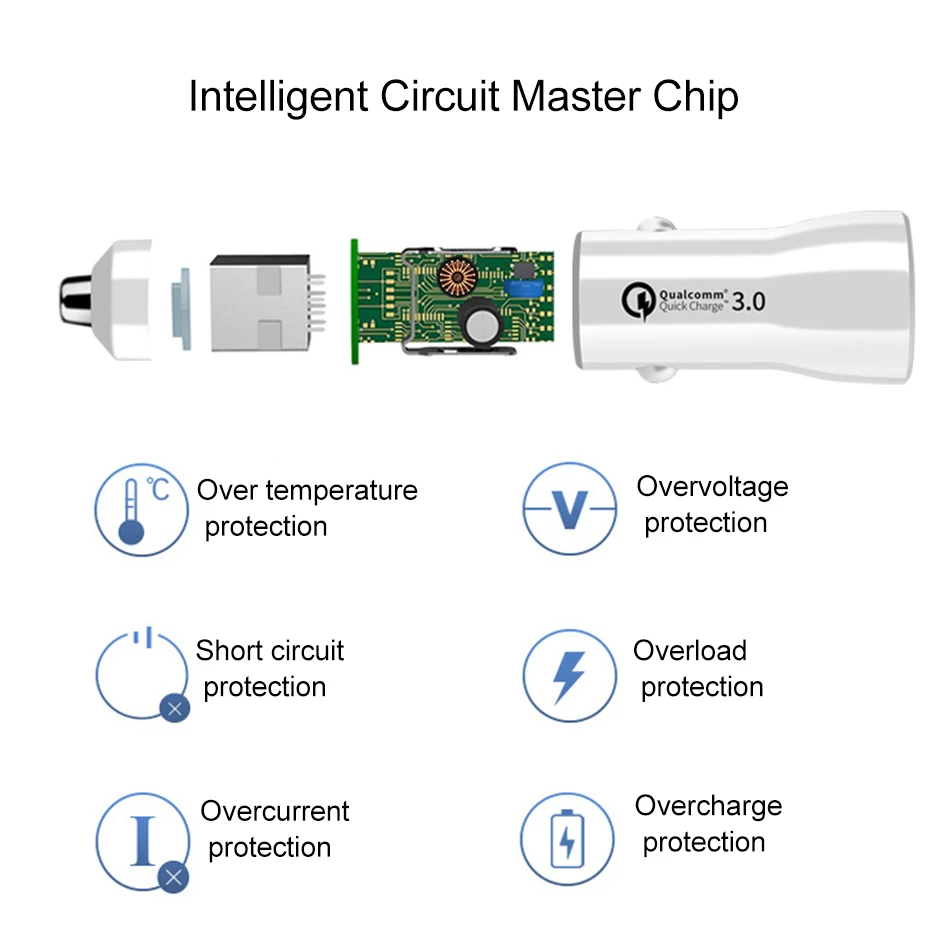 Intelligent Circuit Master Chip

Qualcomm® Quick Charge™ 3.0

℃

Over temperature protection

V

Overvoltage protection

Short circuit protection

Overload protection

I

Overcurrent protection

Overcharge protection