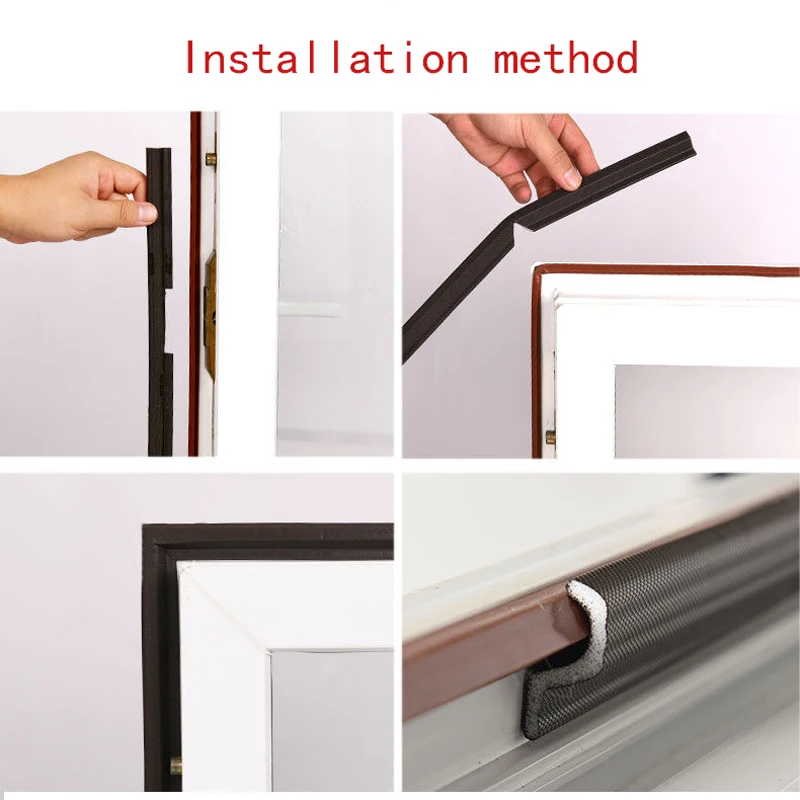 Installation method