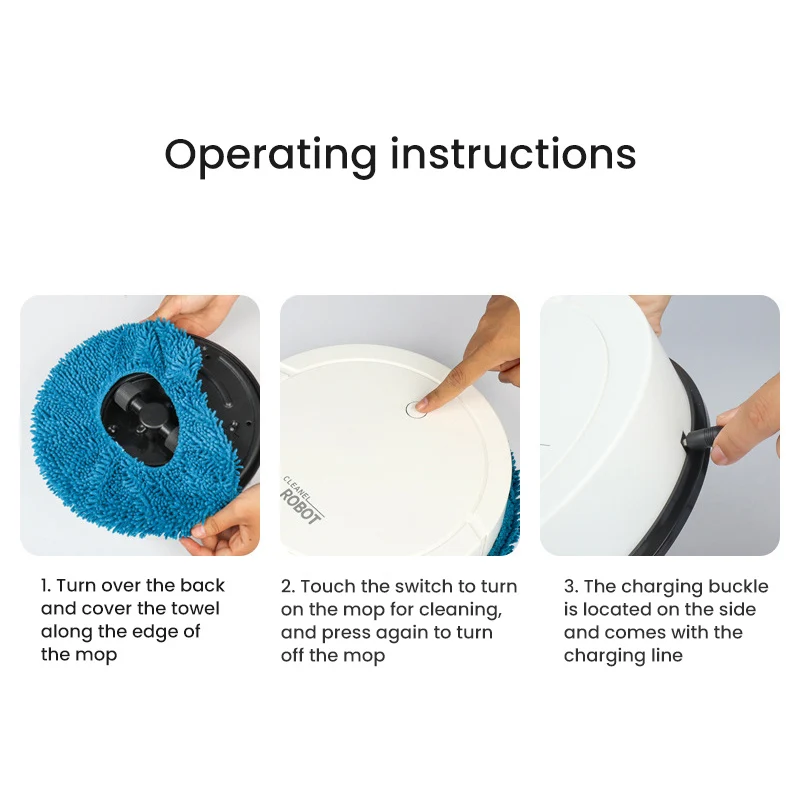 Operating instructions

CLEANEL
ROBOT

1. Turn over the back and cover the towel along the edge of the mop

2. Touch the switch to turn on the mop for cleaning, and press again to turn off the mop

3. The charging buckle is located on the side and comes with the charging line