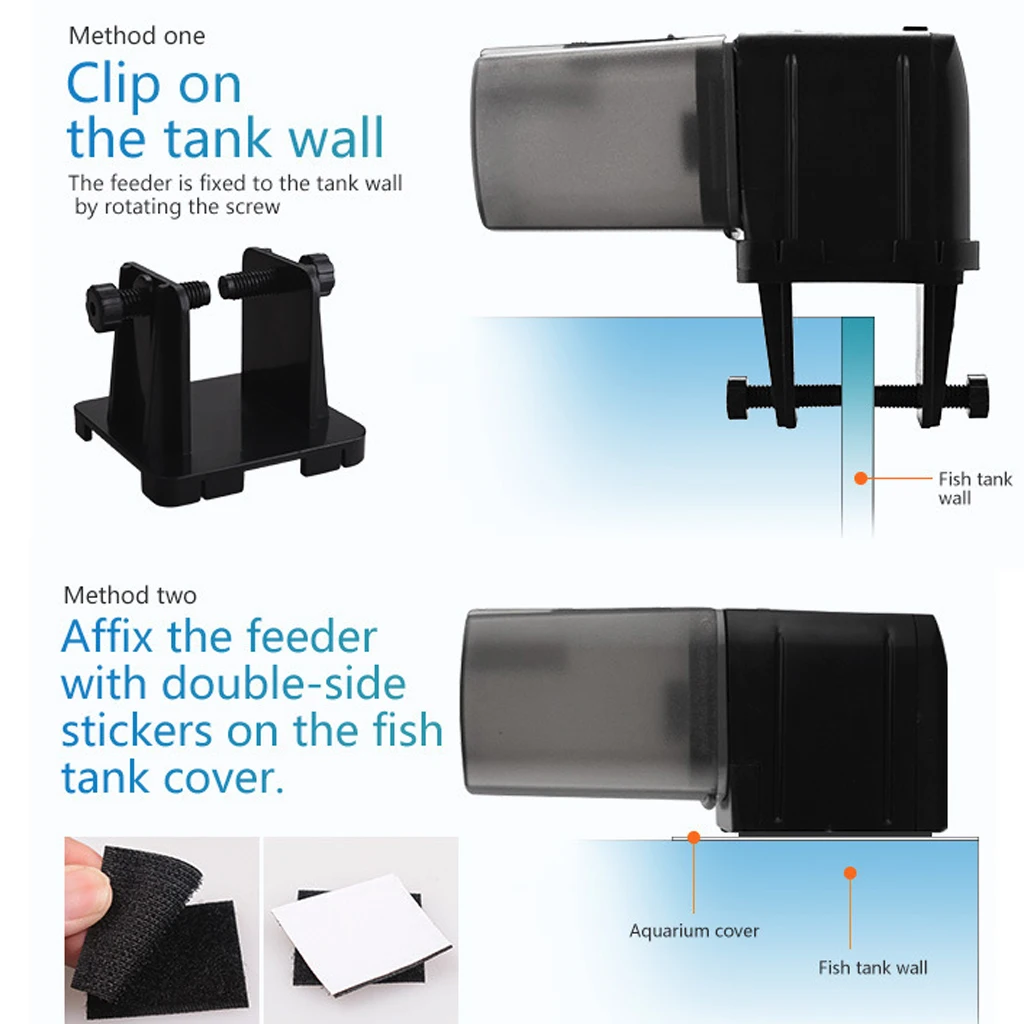 Method one
Clip on the tank wall
The feeder is fixed to the tank wall by rotating the screw

Fish tank wall

Method two
Affix the feeder with double-side stickers on the fish tank cover.

Aquarium cover

Fish tank wall