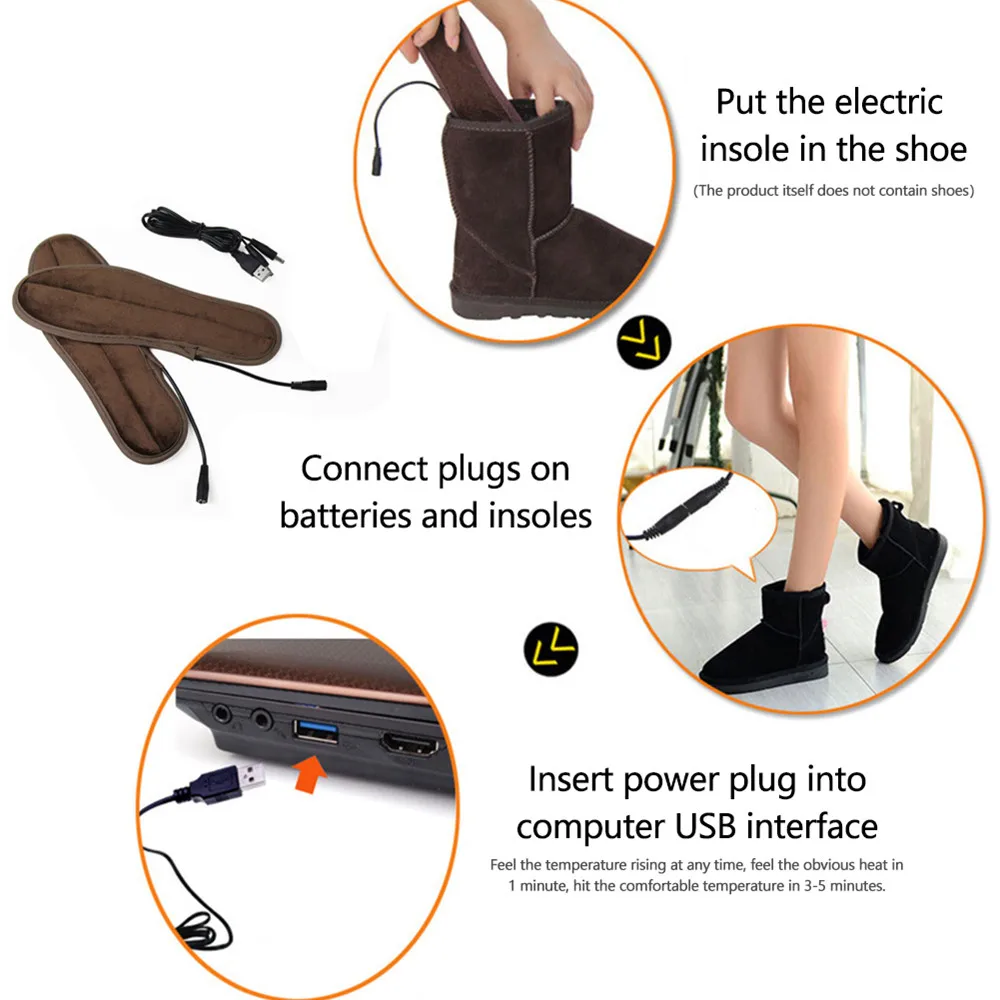 Put the electric insole in the shoe

(The product itself does not contain shoes)

Connect plugs on batteries and insoles

Insert power plug into computer USB interface

Feel the temperature rising at any time, feel the obvious heat in 1 minute, hit the comfortable temperature in 3-5 minutes.