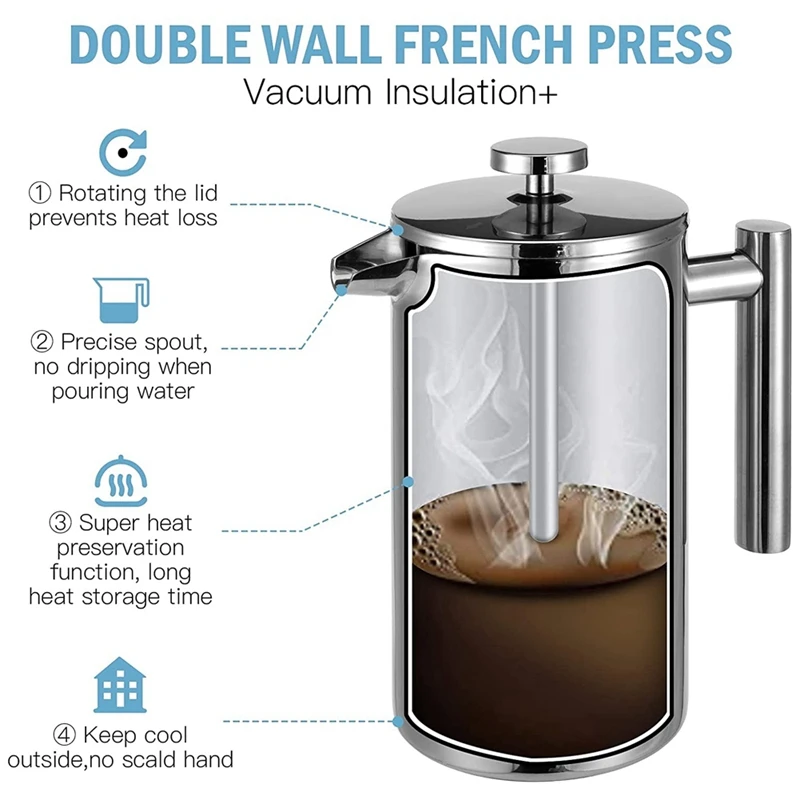 DOUBLE WALL FRENCH PRESS
Vacuum Insulation+

① Rotating the lid prevents heat loss

② Precise spout, no dripping when pouring water

③ Super heat preservation function, long heat storage time

④ Keep cool outside,no scald hand