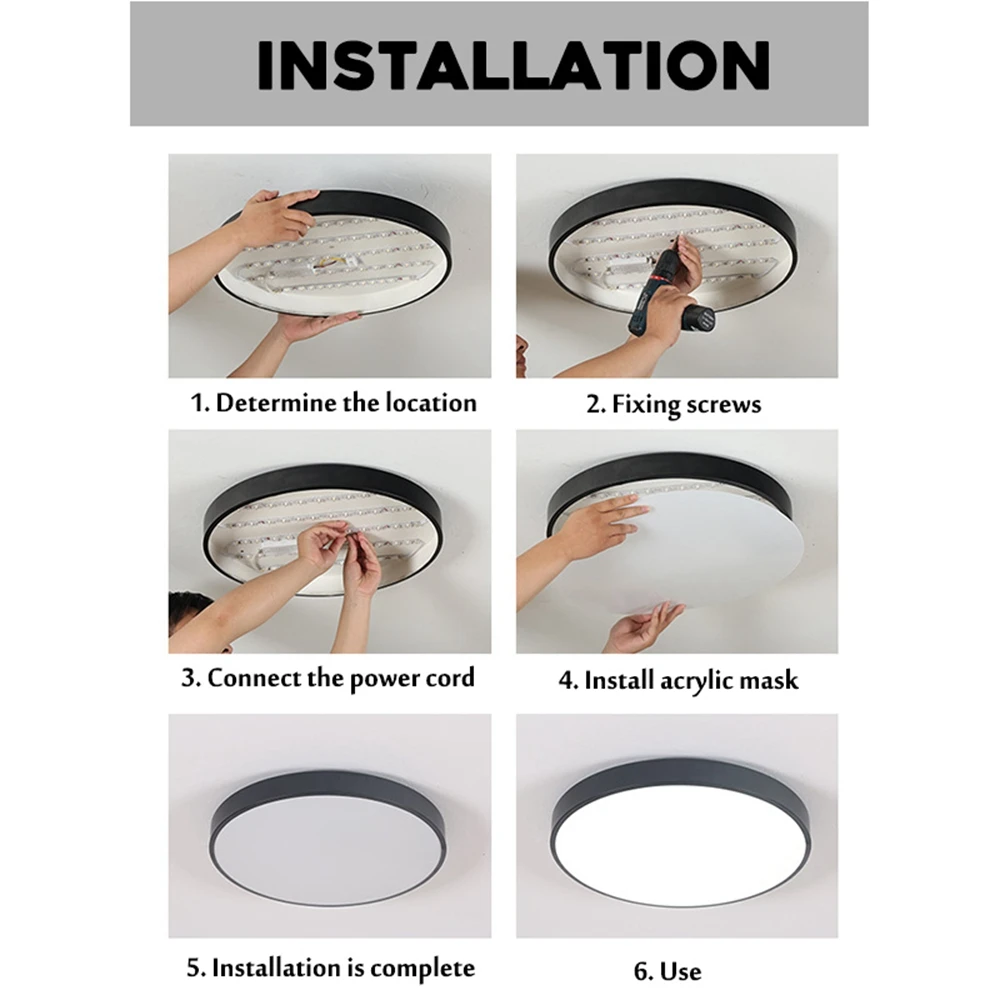 INSTALLATION

1. Determine the location

2. Fixing screws

3. Connect the power cord

4. Install acrylic mask

5. Installation is complete

6. Use