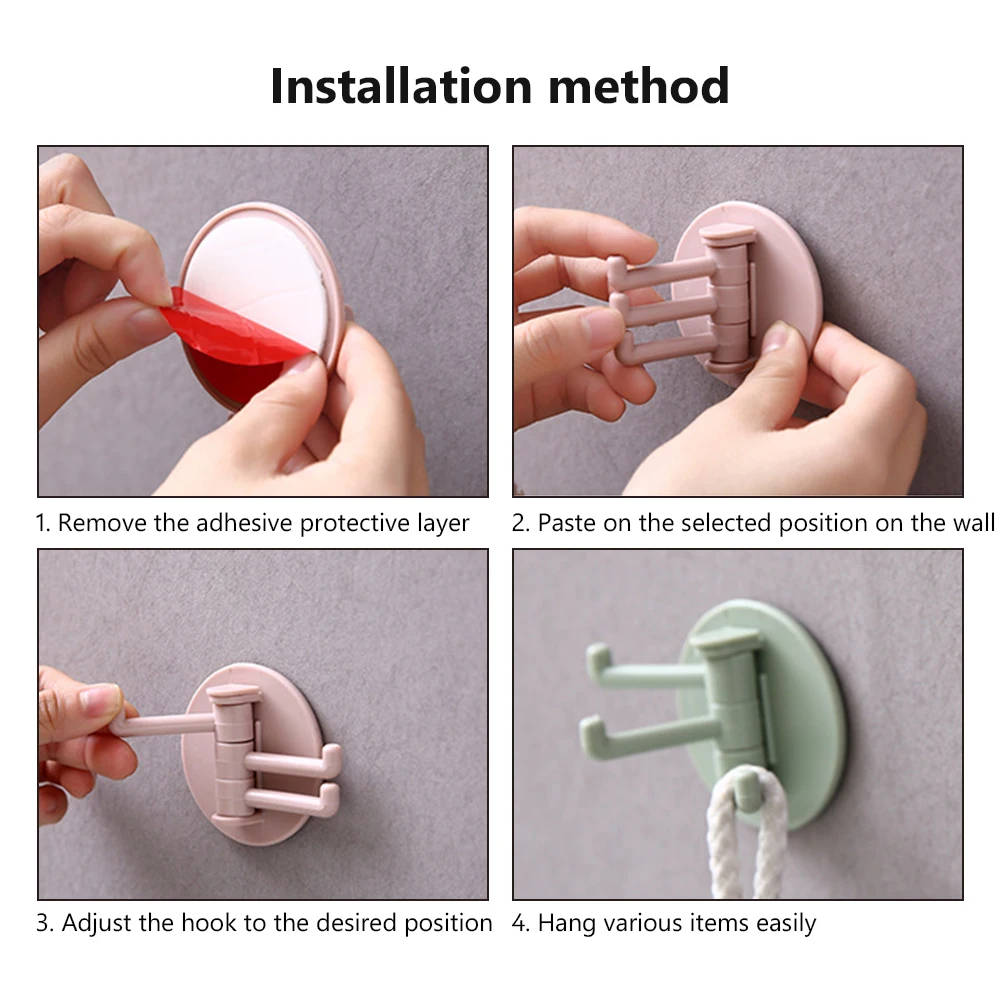 Installation method

1. Remove the adhesive protective layer

2. Paste on the selected position on the wall

3. Adjust the hook to the desired position

4. Hang various items easily