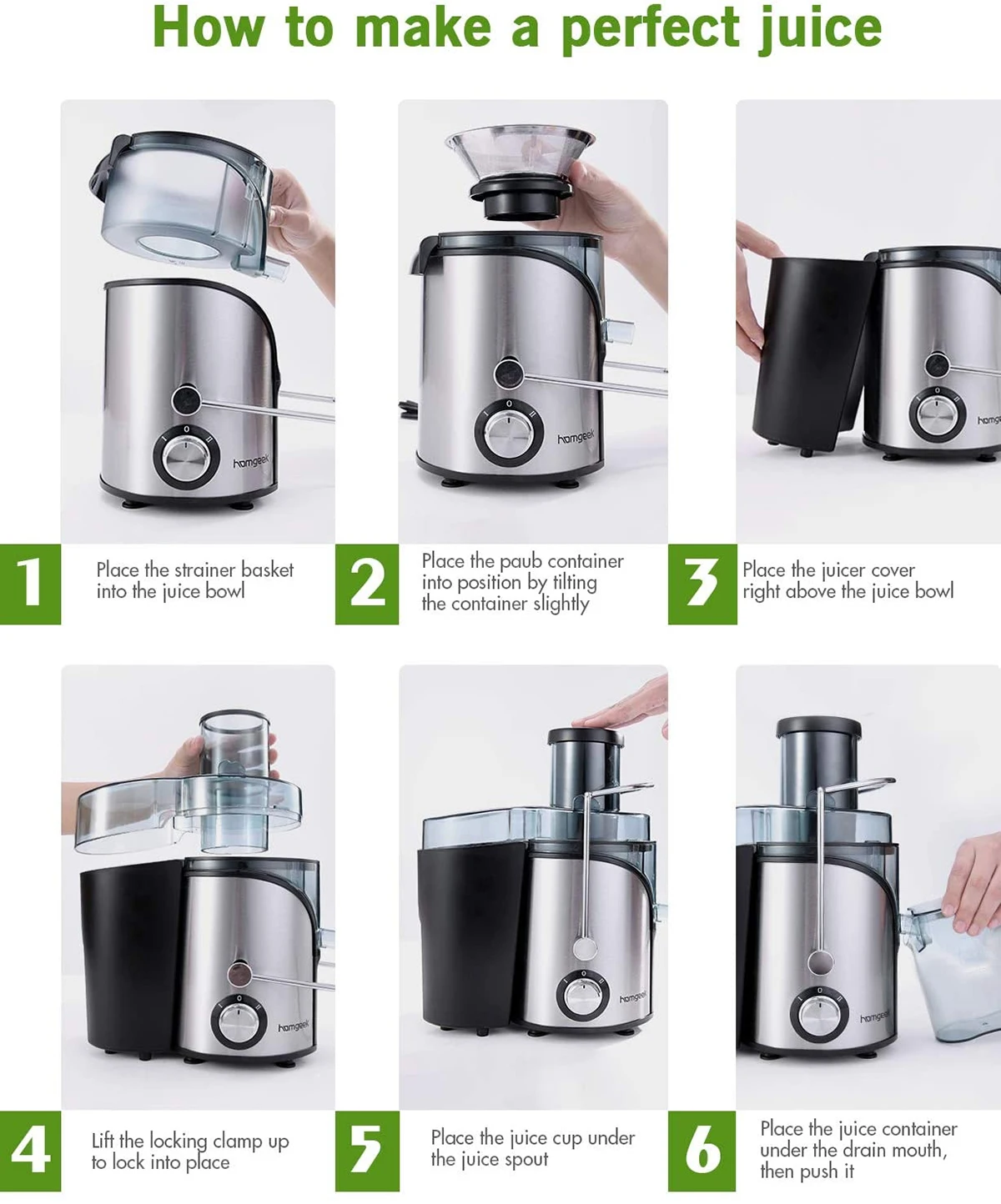 How to make a perfect juice

homgeek

homgeek

homgeek

1
Place the strainer basket into the juice bowl

2
Place the paub container into position by tilting the container slightly

3
Place the juicer cover right above the juice bowl

homgeek

homgeek

homgeek

4
Lift the locking clamp up to lock into place

5
Place the juice cup under the juice spout

6
Place the juice container under the drain mouth, then push it