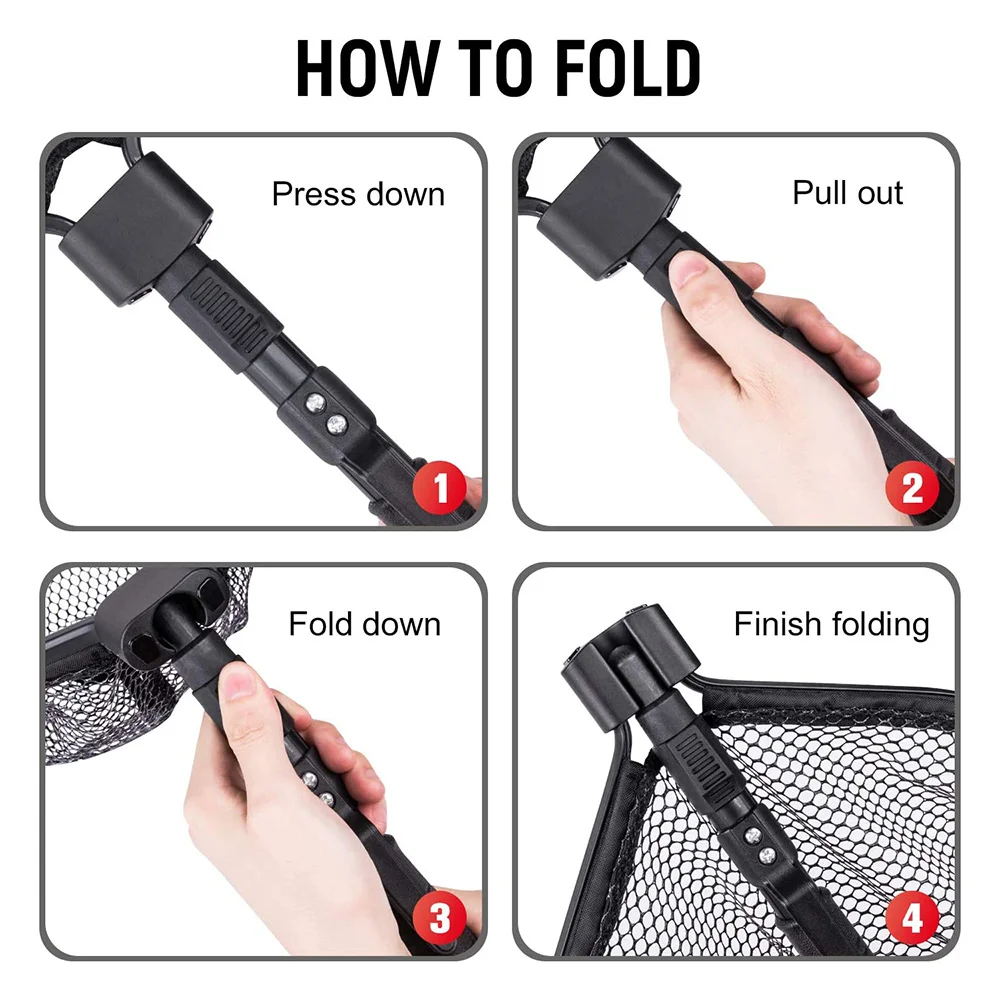 HOW TO FOLD

Press down

1

Pull out

2

Fold down

3

Finish folding

4