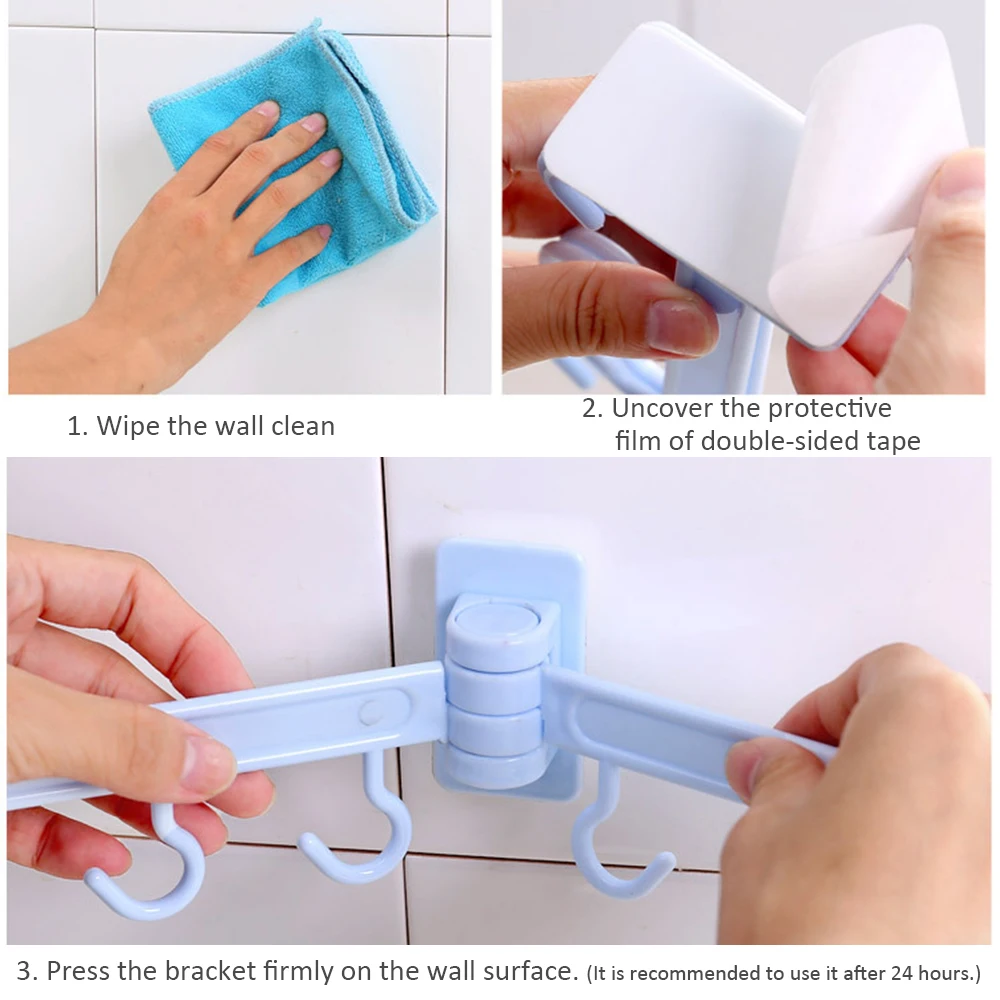 1. Wipe the wall clean

2. Uncover the protective film of double-sided tape

3. Press the bracket firmly on the wall surface. (It is recommended to use it after 24 hours.)