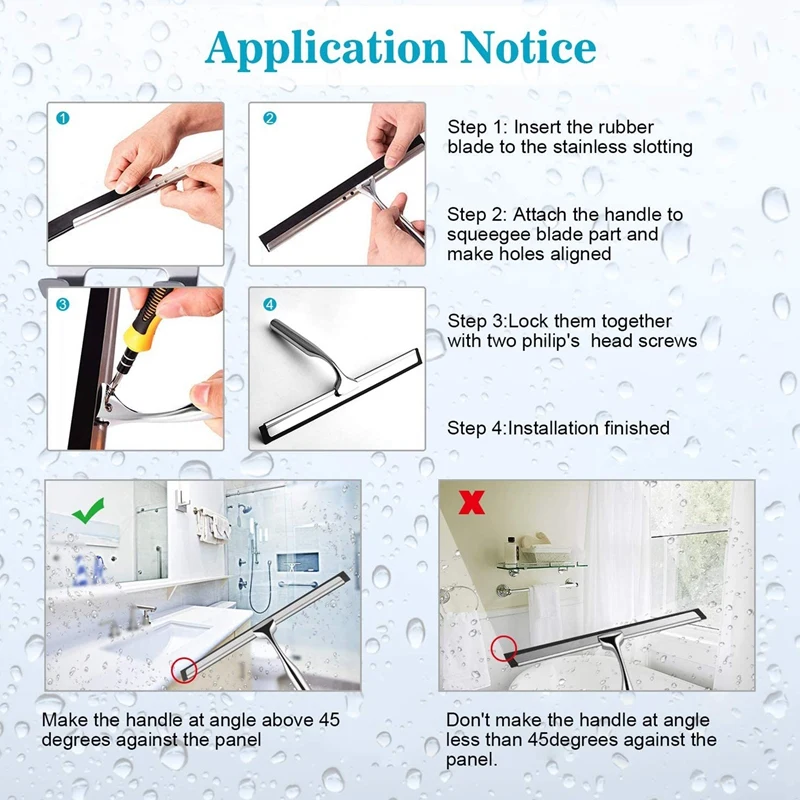 Application Notice

1

2

3

4

Step 1: Insert the rubber blade to the stainless slotting

Step 2: Attach the handle to squeegee blade part and make holes aligned

Step 3:Lock them together with two philip's head screws

Step 4:Installation finished

Make the handle at angle above 45 degrees against the panel

Don't make the handle at angle less than 45degrees against the panel.