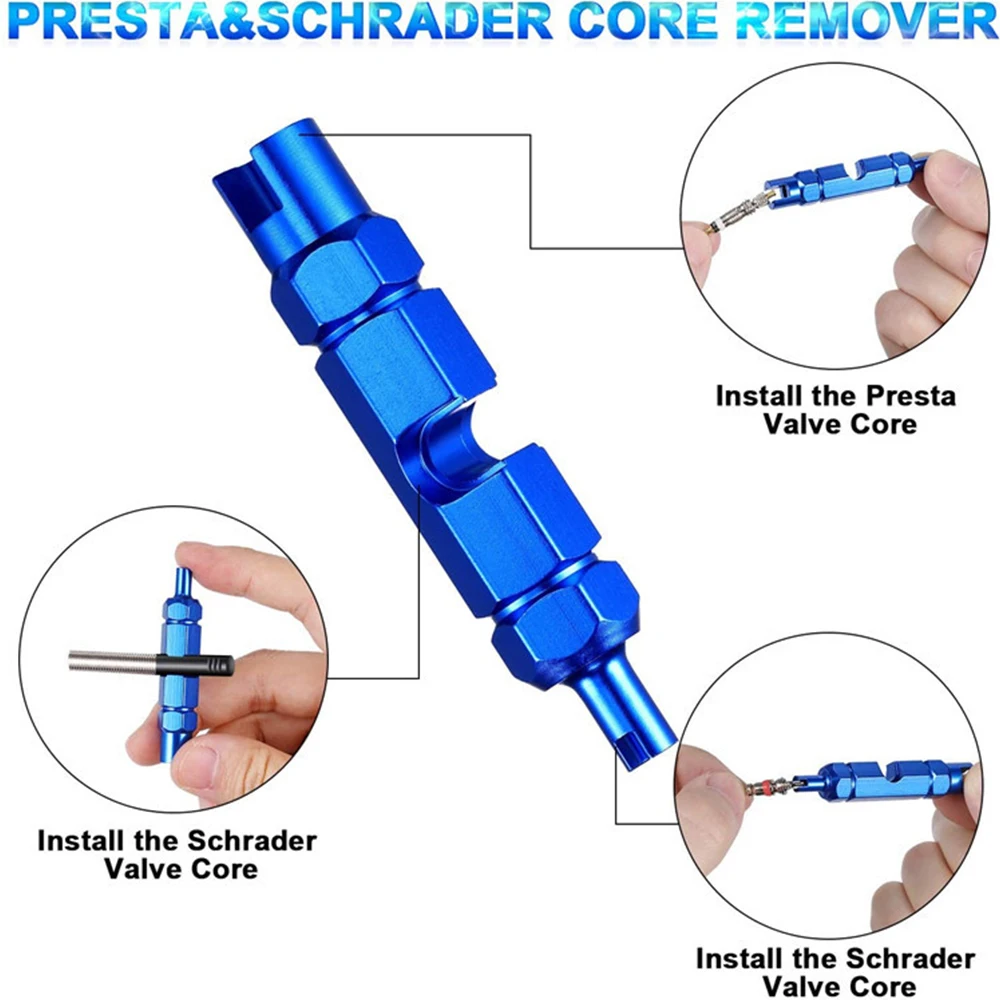 PRESTA&SCHRADER CORE REMOVER

Install the Presta Valve Core

Install the Schrader Valve Core

Install the Schrader Valve Core