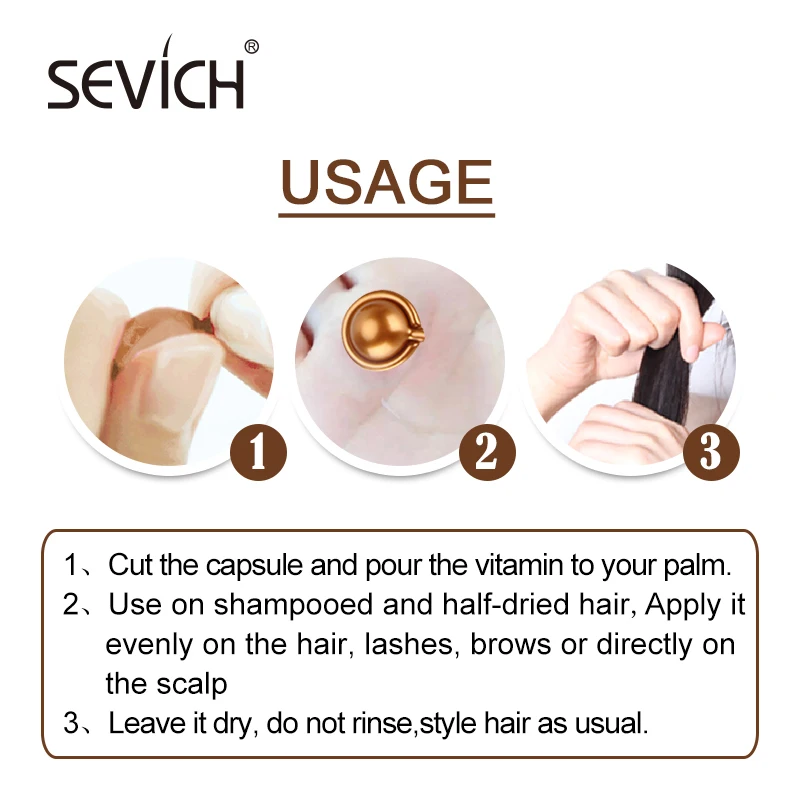 SEVICH®

USAGE

1

2

3

1、Cut the capsule and pour the vitamin to your palm.
2、Use on shampooed and half-dried hair, Apply it evenly on the hair, lashes, brows or directly on the scalp
3、Leave it dry, do not rinse,style hair as usual.